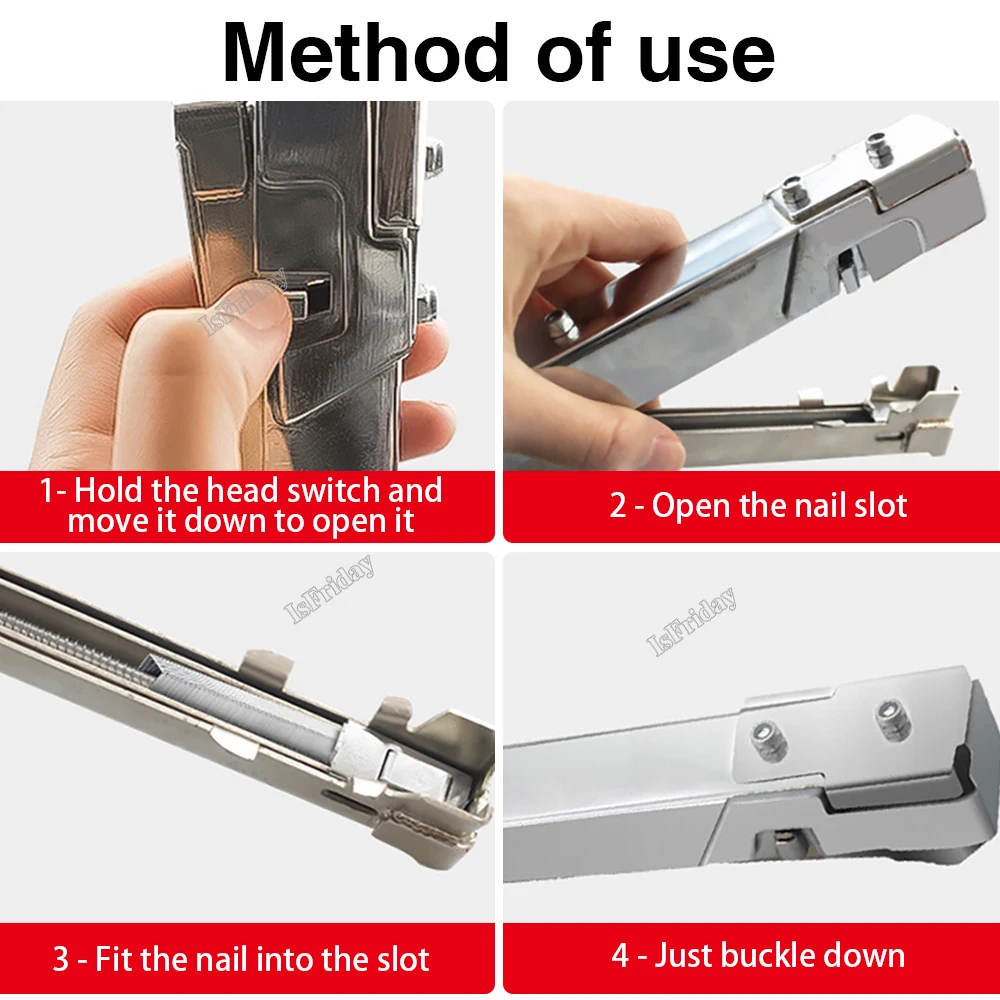 Method of use

IsFriday

1- Hold the head switch and move it down to open it

2 - Open the nail slot

IsFriday

IsFriday

3 - Fit the nail into the slot

4 - Just buckle down