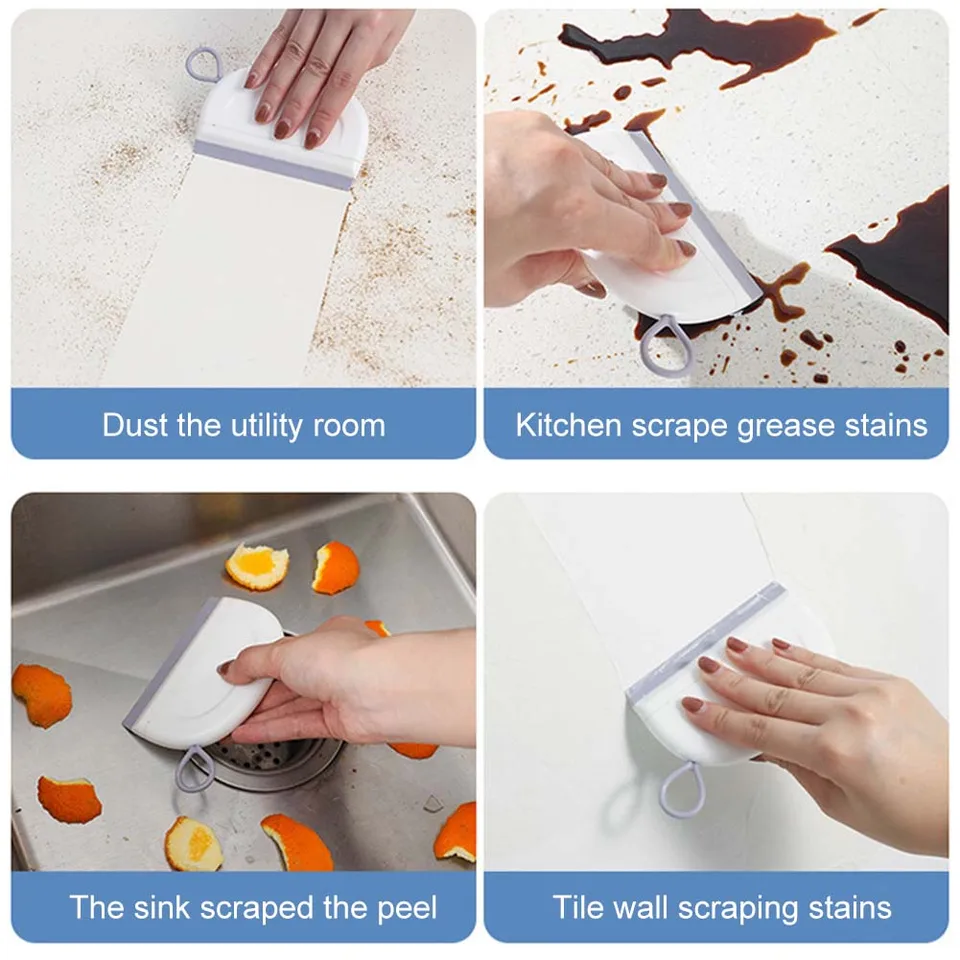 Dust the utility room

Kitchen scrape grease stains

The sink scraped the peel

Tile wall scraping stains