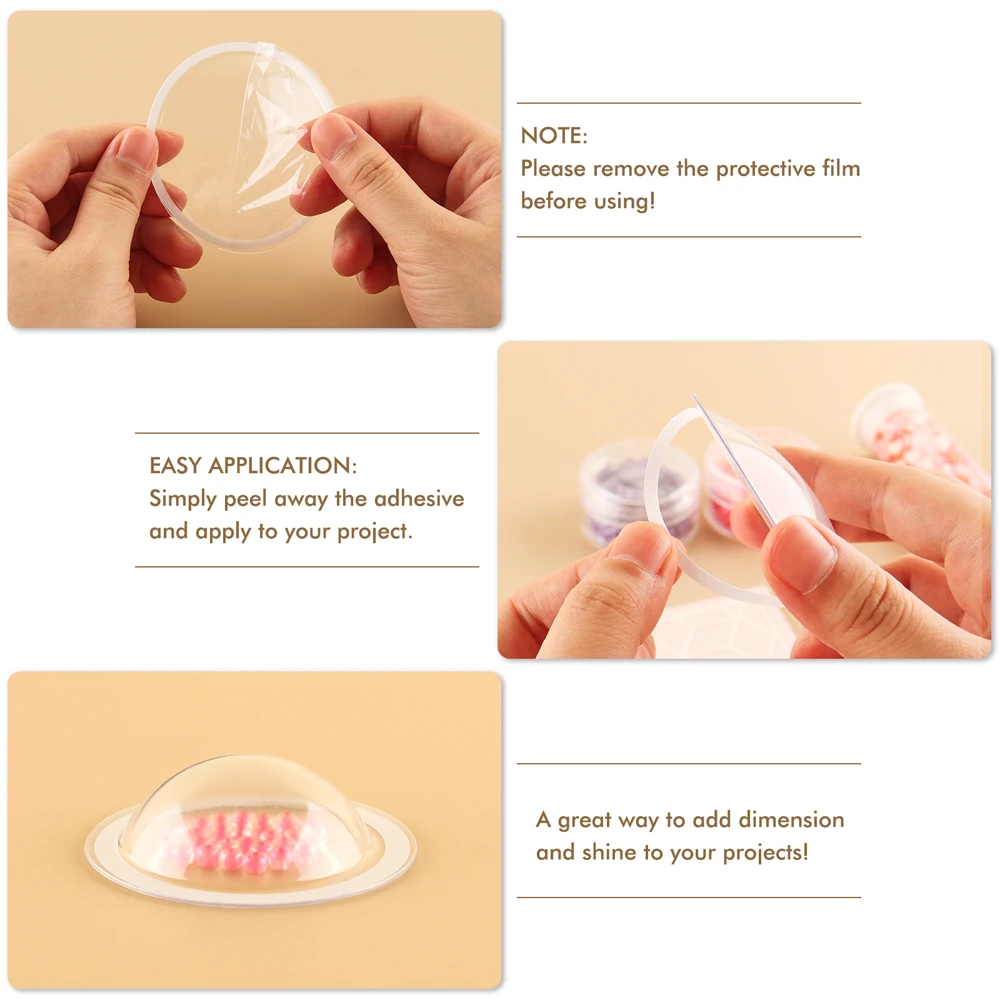 NOTE:
Please remove the protective film before using!

EASY APPLICATION:
Simply peel away the adhesive and apply to your project.

A great way to add dimension and shine to your projects!