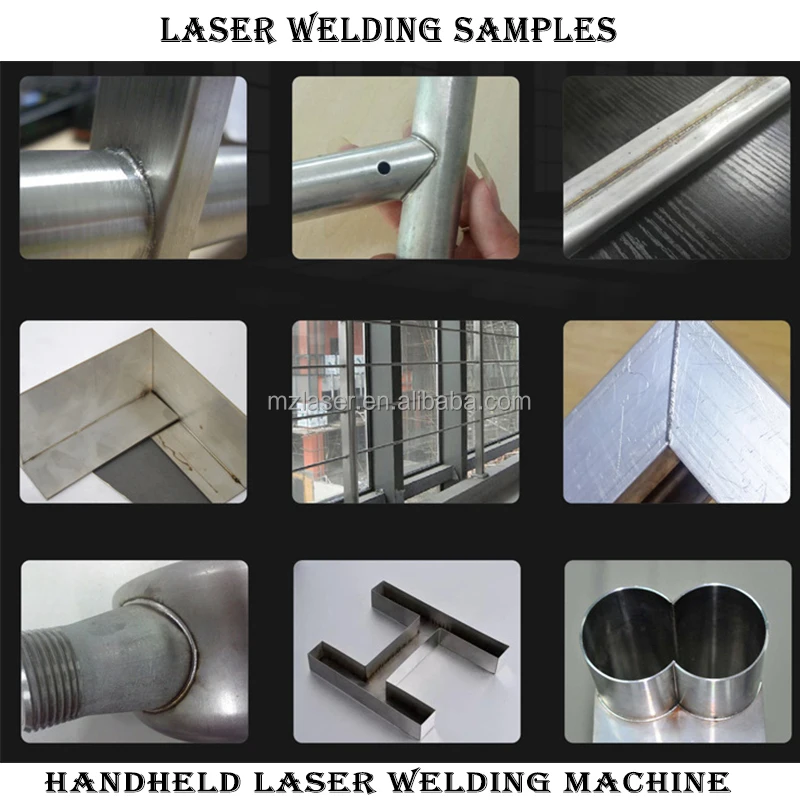 LASER WELDING SAMPLES

mzlaser.en.alibaba.com

HANDHELD LASER WELDING MACHINE