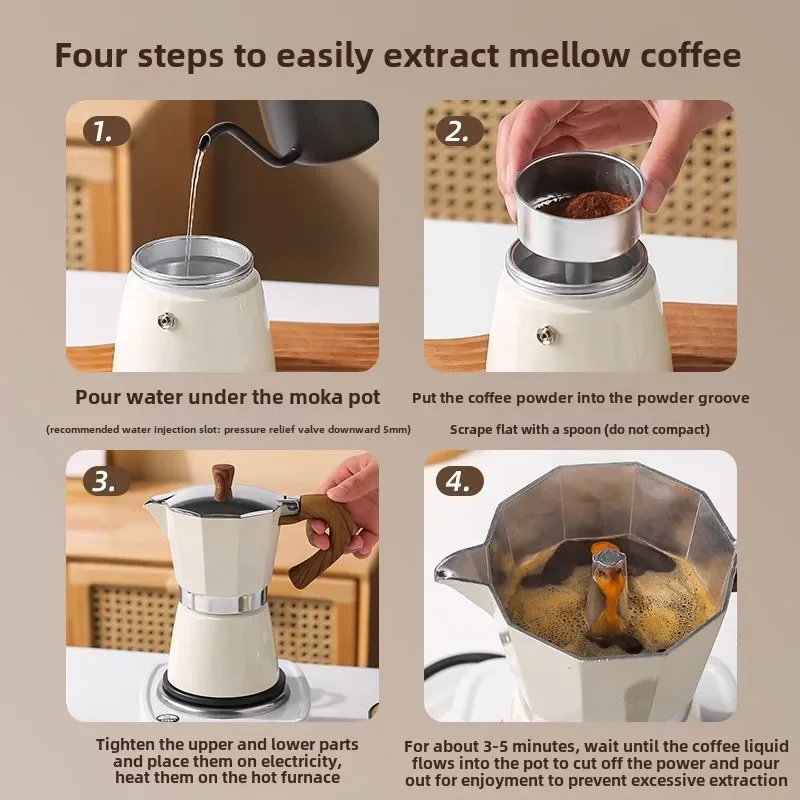 Four steps to easily extract mellow coffee

1.

Pour water under the moka pot

(recommended water injection slot: pressure relief valve downward 5mm)

2.

Put the coffee powder into the powder groove

Scrape flat with a spoon (do not compact)

3.

Tighten the upper and lower parts and place them on electricity, heat them on the hot furnace

4.

For about 3-5 minutes, wait until the coffee liquid flows into the pot to cut off the power and pour out for enjoyment to prevent excessive extraction