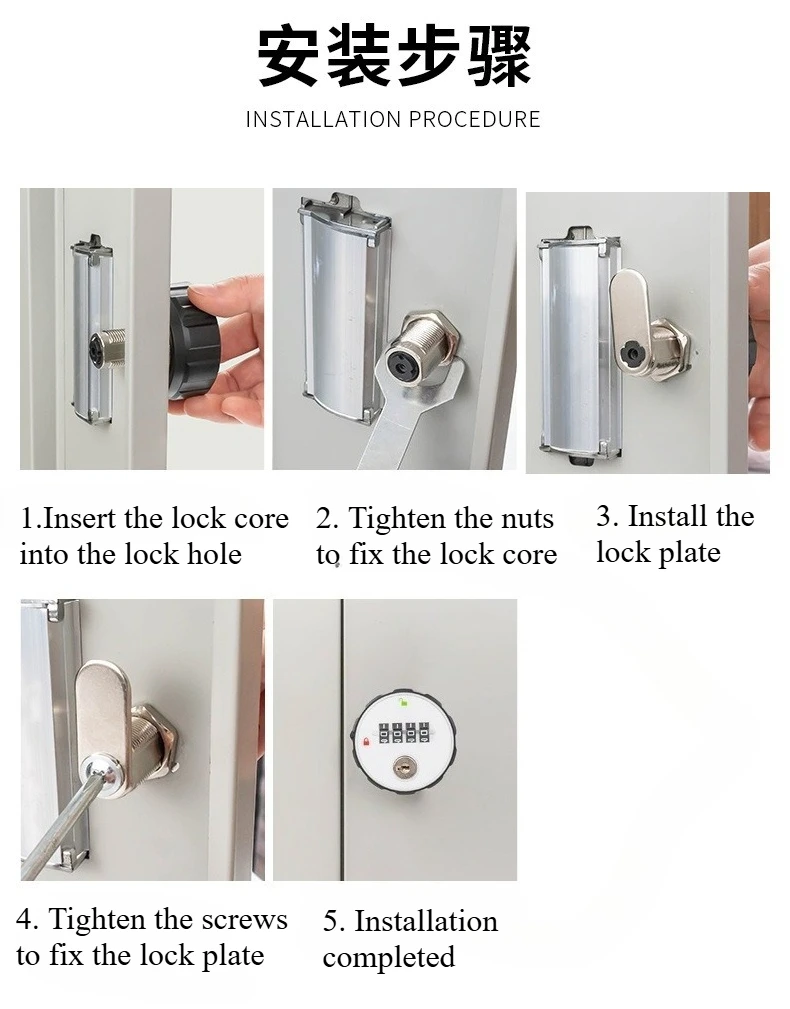 安装步骤

INSTALLATION PROCEDURE

1.Insert the lock core into the lock hole

2. Tighten the nuts to fix the lock core

3. Install the lock plate

4. Tighten the screws to fix the lock plate

5. Installation completed