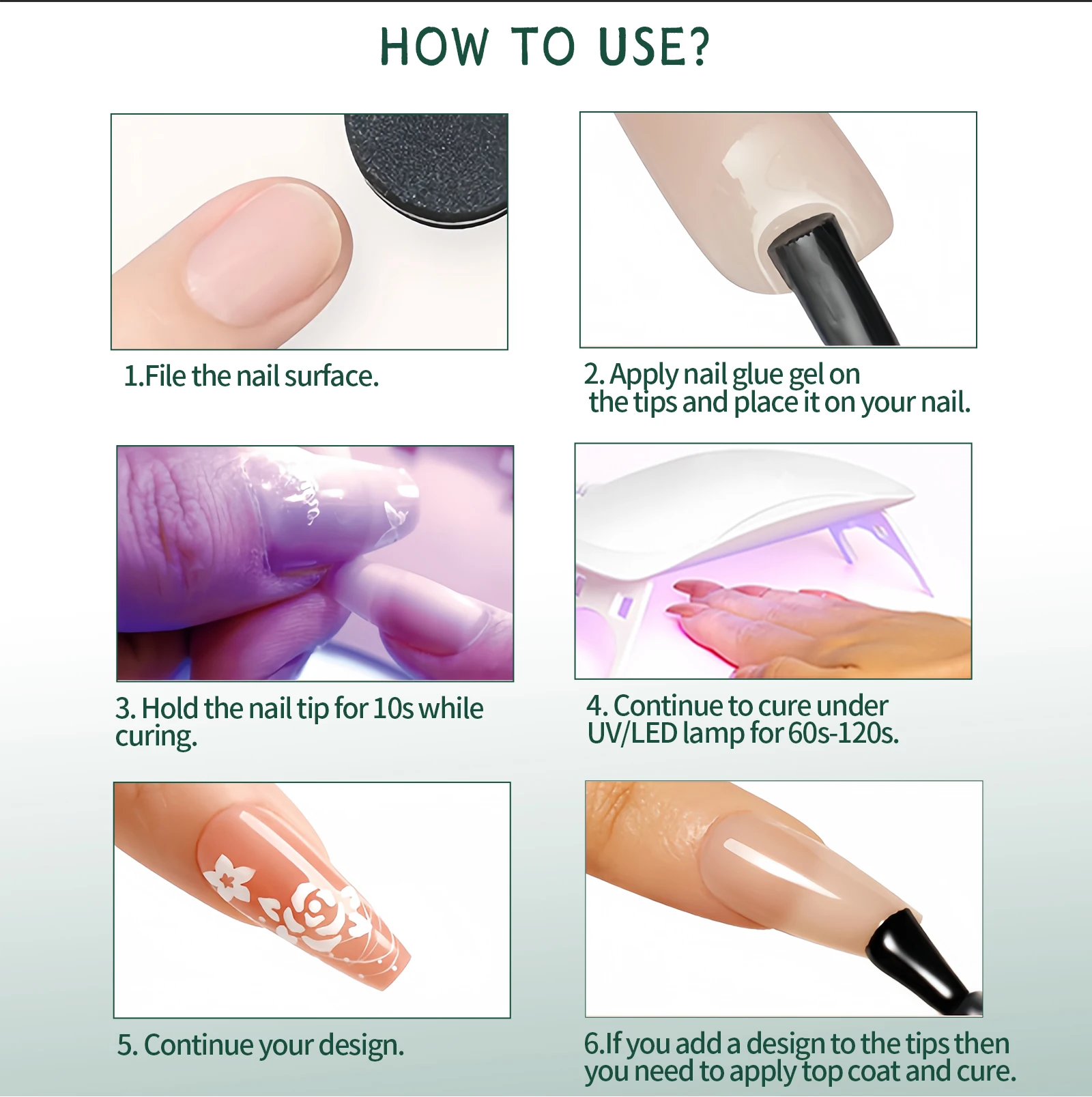 HOW TO USE?

1.File the nail surface.

2. Apply nail glue gel on the tips and place it on your nail.

3. Hold the nail tip for 10s while curing.

4. Continue to cure under UV/LED lamp for 60s-120s.

5. Continue your design.

6.If you add a design to the tips then you need to apply top coat and cure.