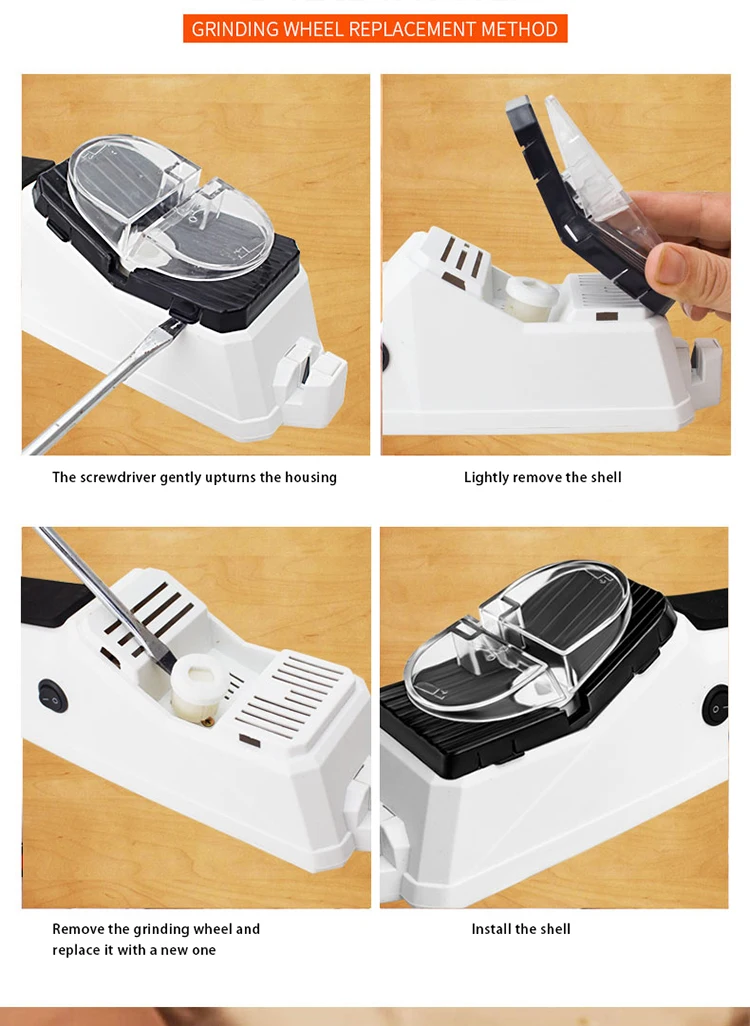 GRINDING WHEEL REPLACEMENT METHOD

The screwdriver gently upturns the housing

Lightly remove the shell

Remove the grinding wheel and replace it with a new one

Install the shell