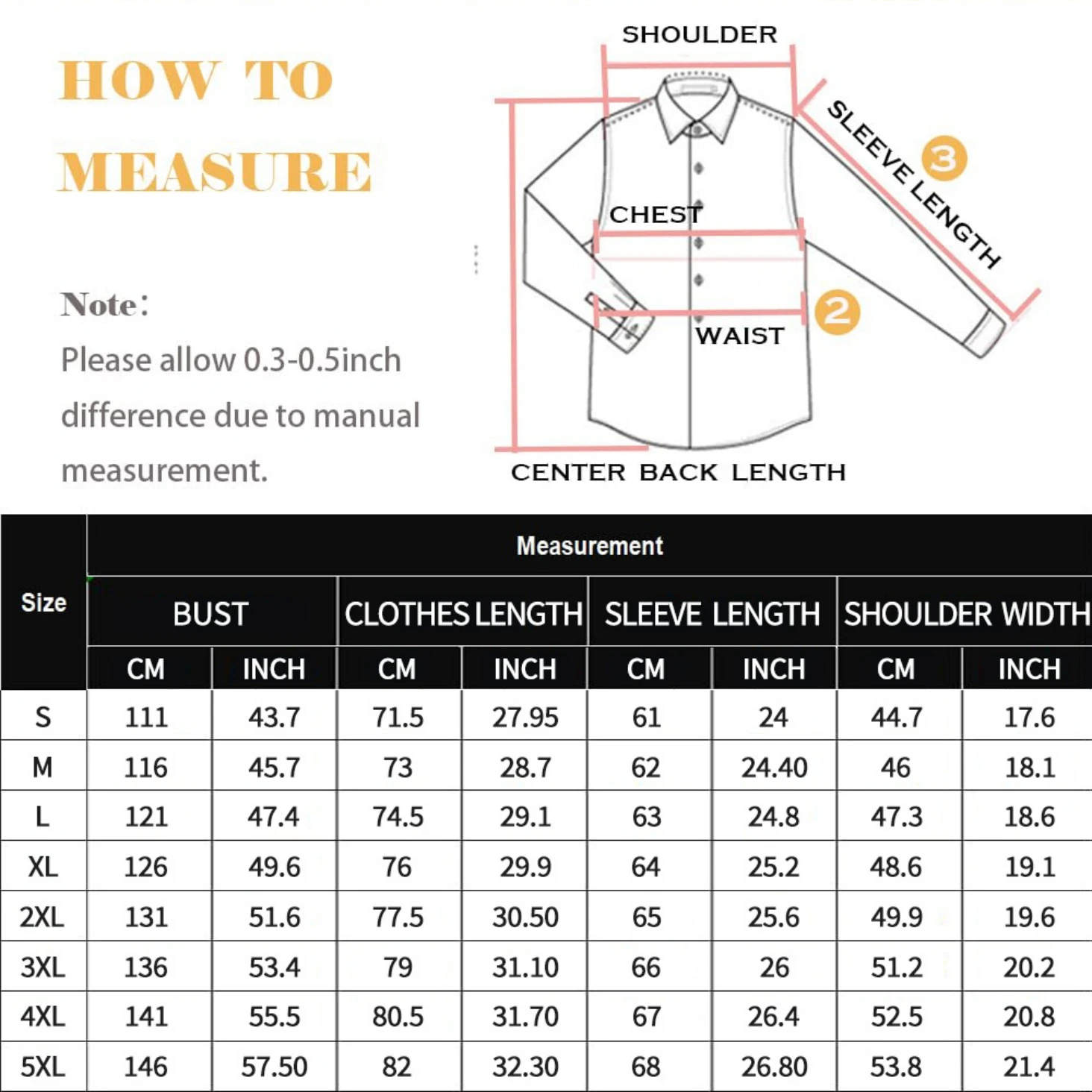 HOW TO MEASURE

Note:
Please allow 0.3-0.5inch difference due to manual measurement.

SHOULDER
SLEEVE LENGTH
3
CHEST
2
WAIST
CENTER BACK LENGTH

| Size | Measurement | | | | | | | |
|---|---|---|---|---|---|---|---|---|
| | BUST | | CLOTHES LENGTH | | SLEEVE LENGTH | | SHOULDER WIDTH | |
| | CM | INCH | CM | INCH | CM | INCH | CM | INCH |
| S | 111 | 43.7 | 71.5 | 27.95 | 61 | 24 | 44.7 | 17.6 |
| M | 116 | 45.7 | 73 | 28.7 | 62 | 24.40 | 46 | 18.1 |
| L | 121 | 47.4 | 74.5 | 29.1 | 63 | 24.8 | 47.3 | 18.6 |
| XL | 126 | 49.6 | 76 | 29.9 | 64 | 25.2 | 48.6 | 19.1 |
| 2XL | 131 | 51.6 | 77.5 | 30.50 | 65 | 25.6 | 49.9 | 19.6 |
| 3XL | 136 | 53.4 | 79 | 31.10 | 66 | 26 | 51.2 | 20.2 |
| 4XL | 141 | 55.5 | 80.5 | 31.70 | 67 | 26.4 | 52.5 | 20.8 |
| 5XL | 146 | 57.50 | 82 | 32.30 | 68 | 26.80 | 53.8 | 21.4 |