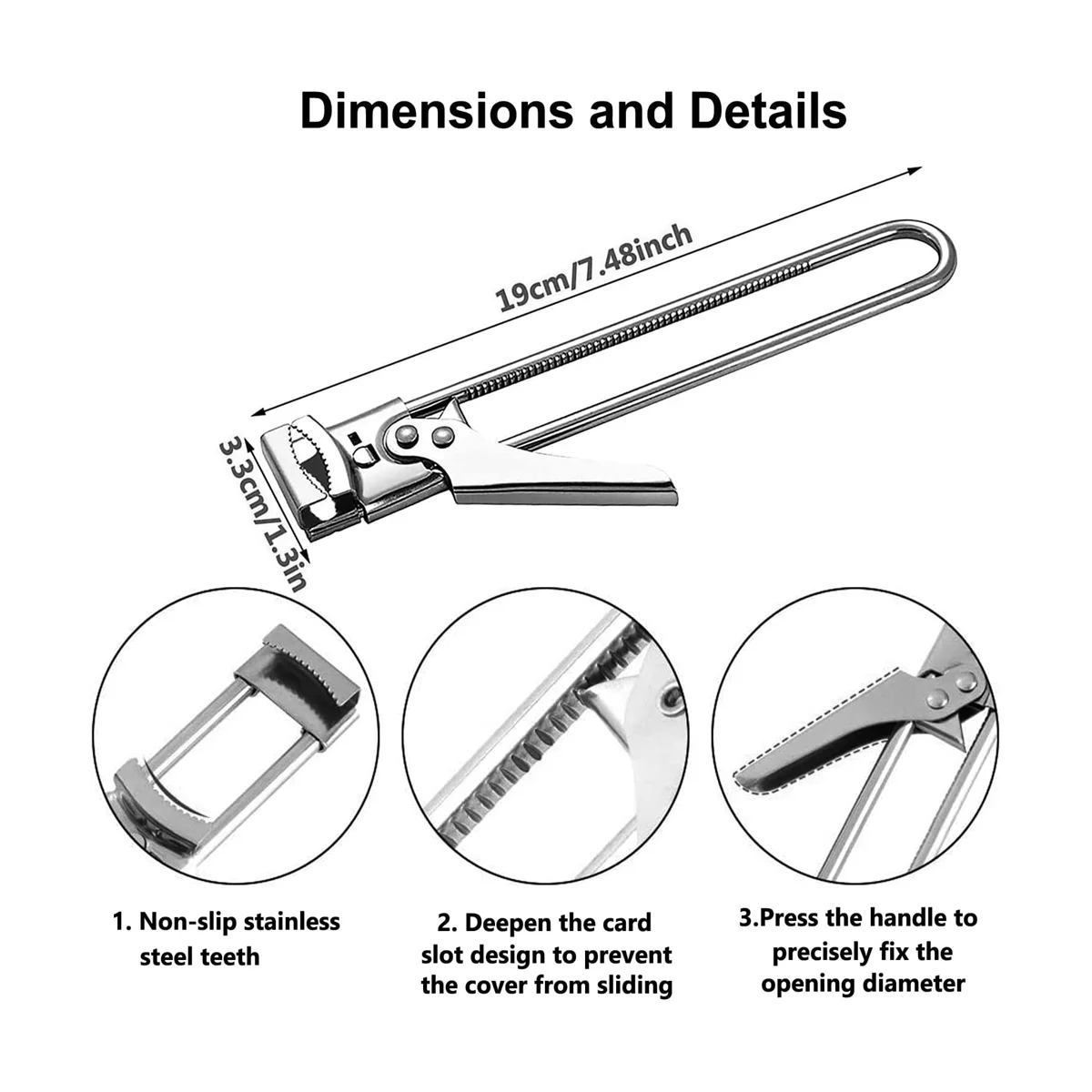 Dimensions and Details

19cm/7.48inch

3.3cm/1.3in

1. Non-slip stainless steel teeth

2. Deepen the card slot design to prevent the cover from sliding

3.Press the handle to precisely fix the opening diameter