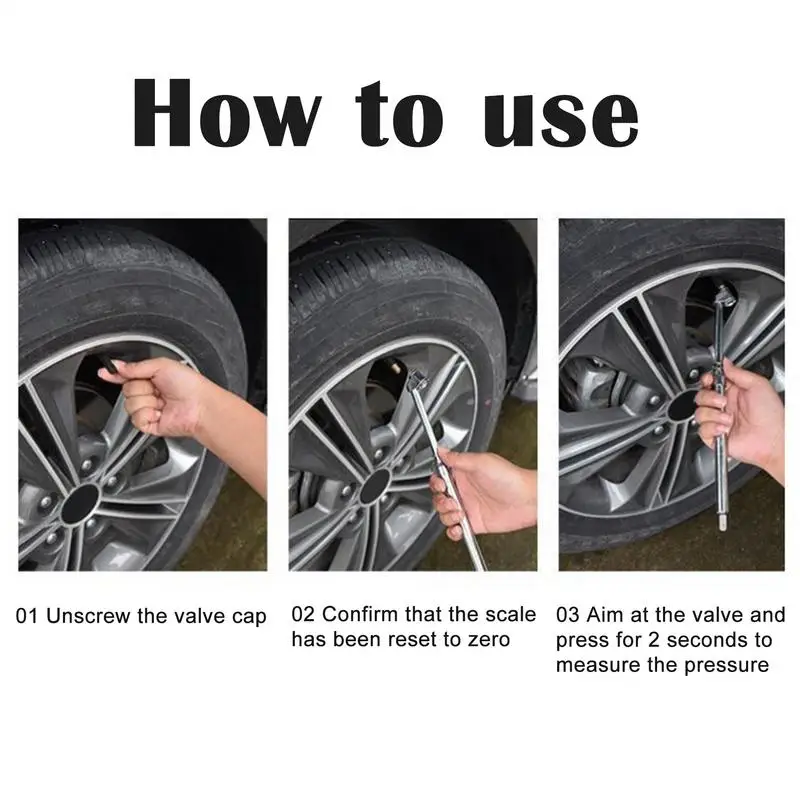 How to use

01 Unscrew the valve cap

02 Confirm that the scale has been reset to zero

03 Aim at the valve and press for 2 seconds to measure the pressure