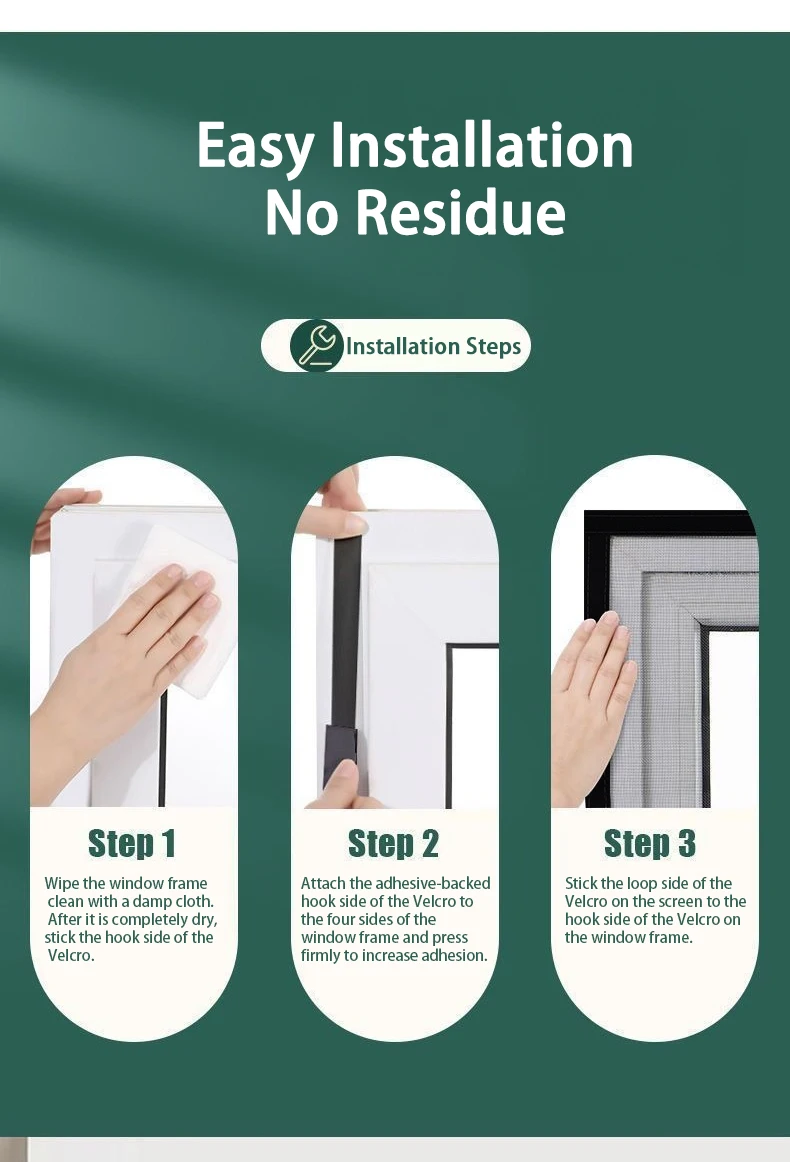 Easy Installation
No Residue

Installation Steps

Step 1

Wipe the window frame clean with a damp cloth. After it is completely dry, stick the hook side of the Velcro.

Step 2

Attach the adhesive-backed hook side of the Velcro to the four sides of the window frame and press firmly to increase adhesion.

Step 3

Stick the loop side of the Velcro on the screen to the hook side of the Velcro on the window frame.