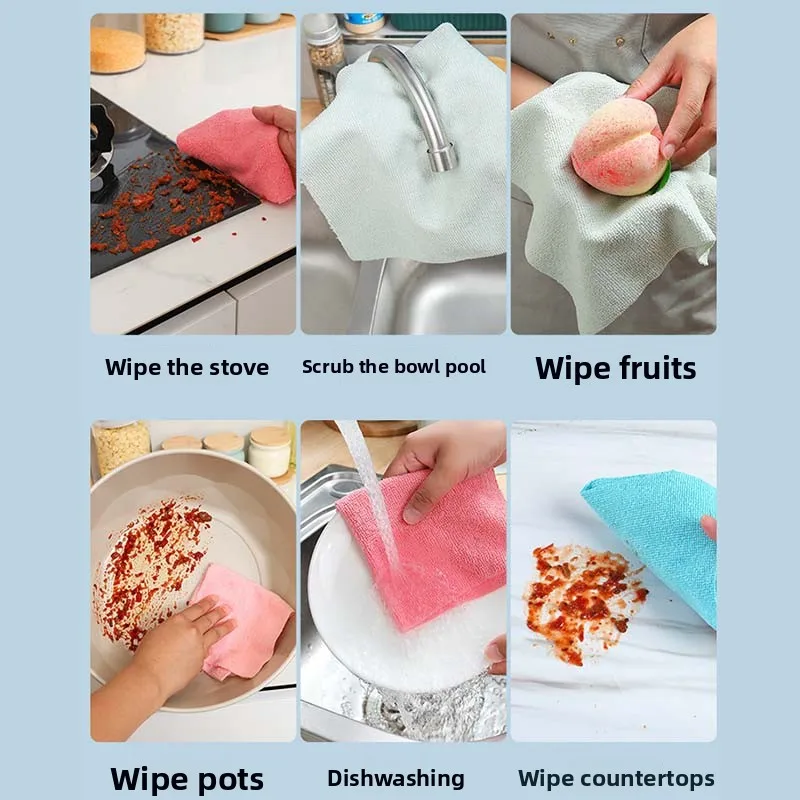 Wipe the stove

Scrub the bowl pool

Wipe fruits

Wipe pots

Dishwashing

Wipe countertops