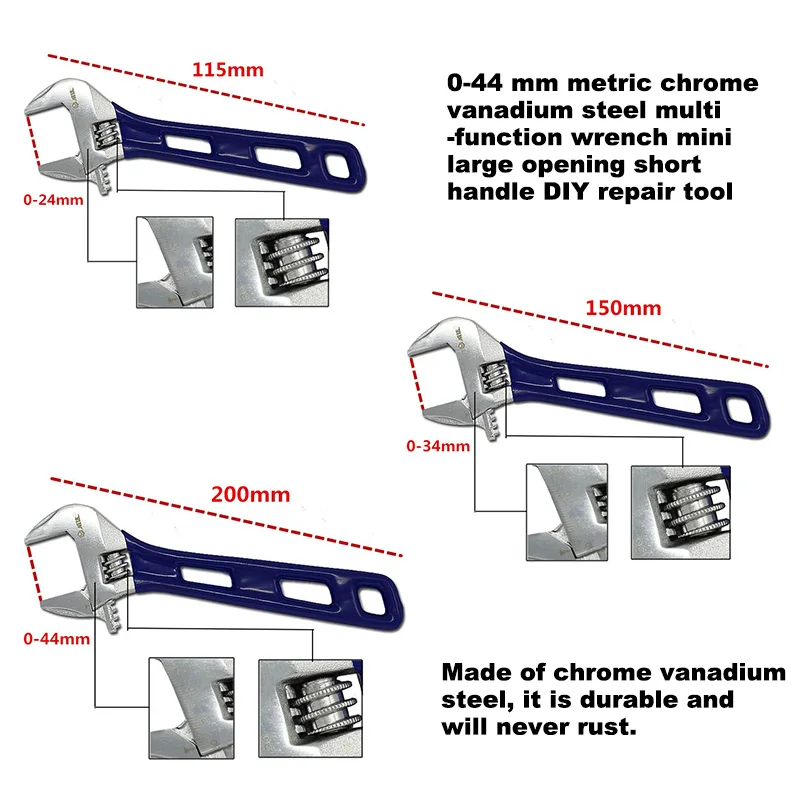 115mm

0-24mm

0-44 mm metric chrome vanadium steel multi -function wrench mini large opening short handle DIY repair tool

150mm

0-34mm

200mm

0-44mm

Made of chrome vanadium steel, it is durable and will never rust.