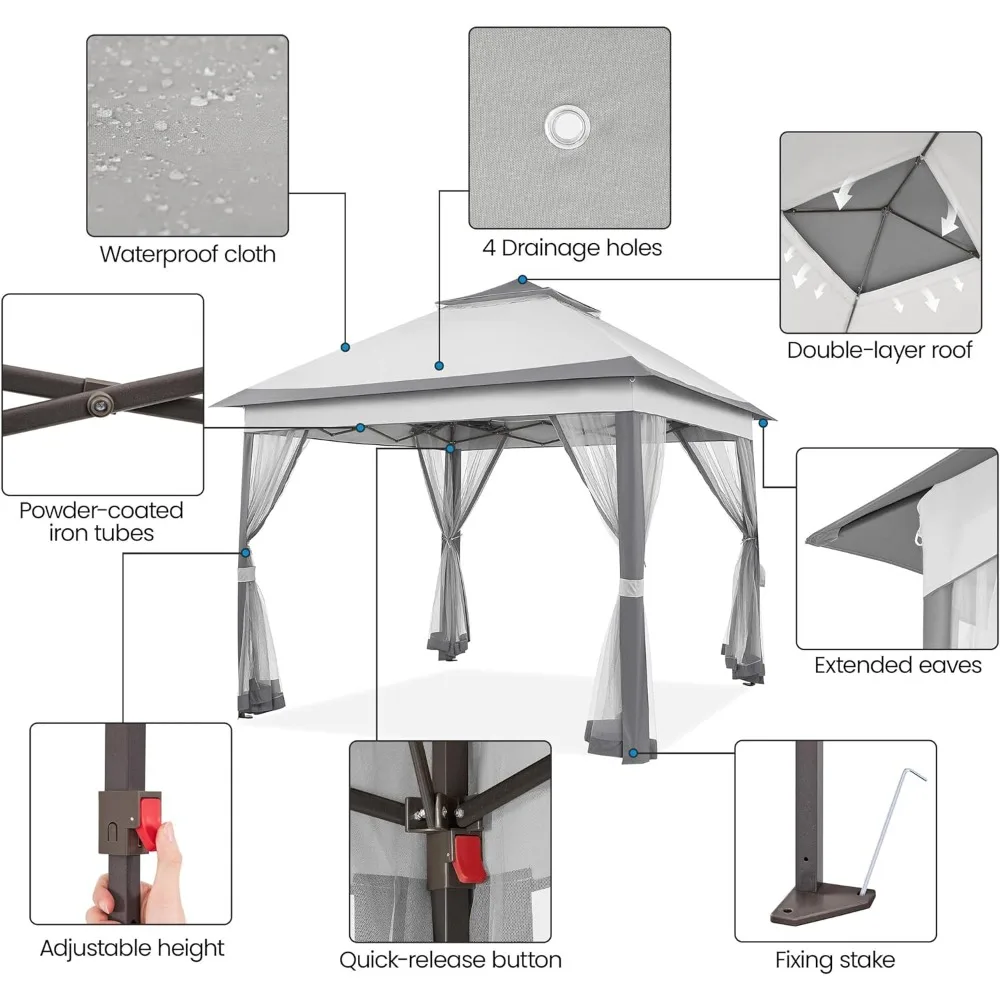 Waterproof cloth

4 Drainage holes

Double-layer roof

Powder-coated iron tubes

Extended eaves

Adjustable height

Quick-release button

Fixing stake