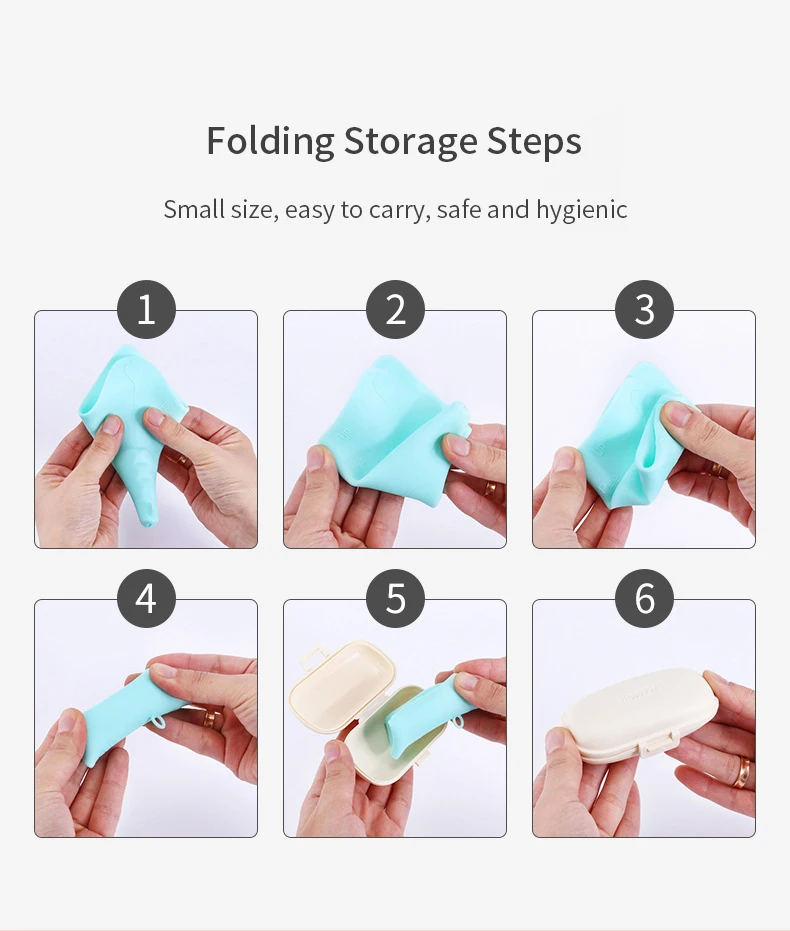 Folding Storage Steps

Small size, easy to carry, safe and hygienic

1

2

3

4

5

6