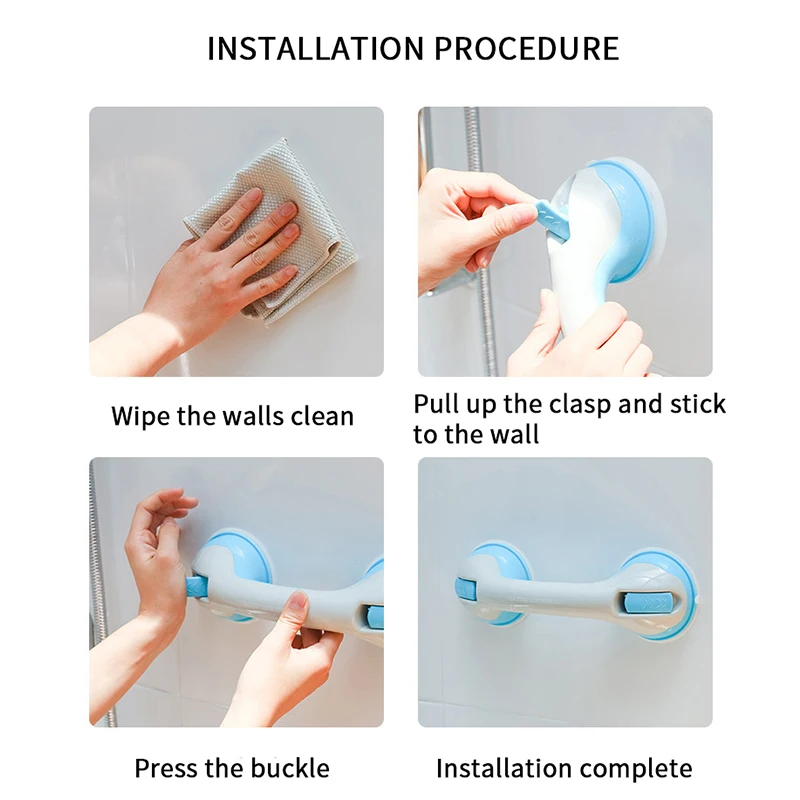 INSTALLATION PROCEDURE

Wipe the walls clean

Pull up the clasp and stick to the wall

Press the buckle

Installation complete