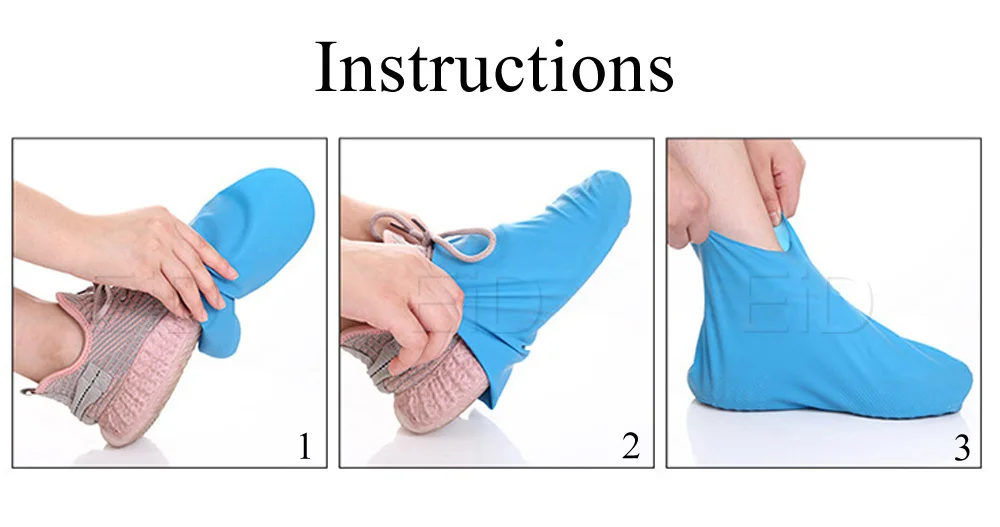 Instructions

1

2

3