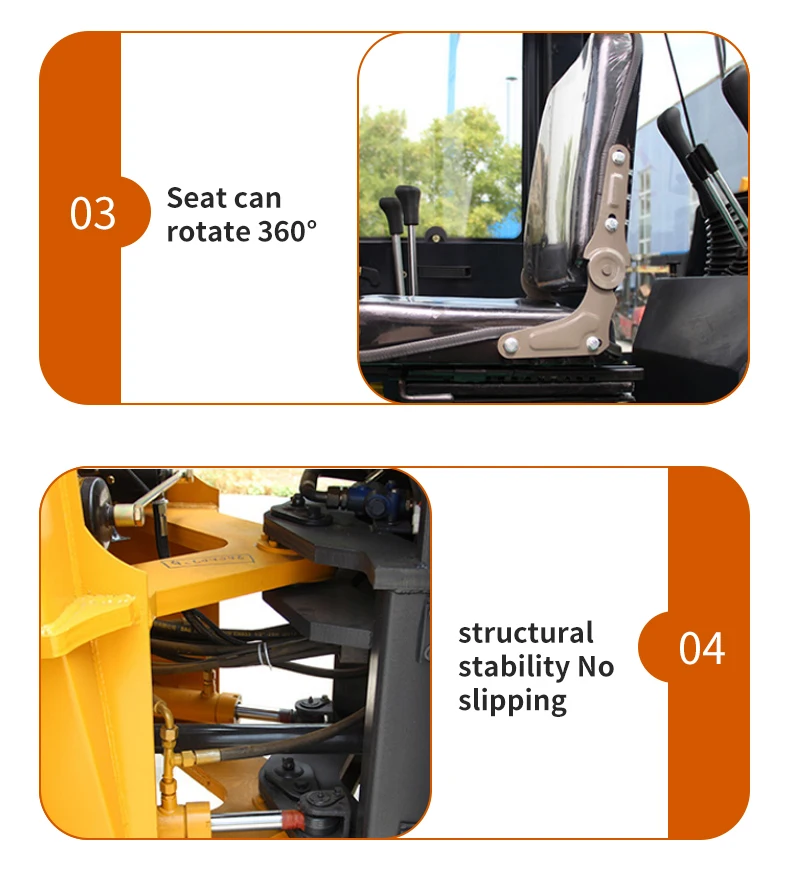 03

Seat can rotate 360°

structural stability No slipping

04