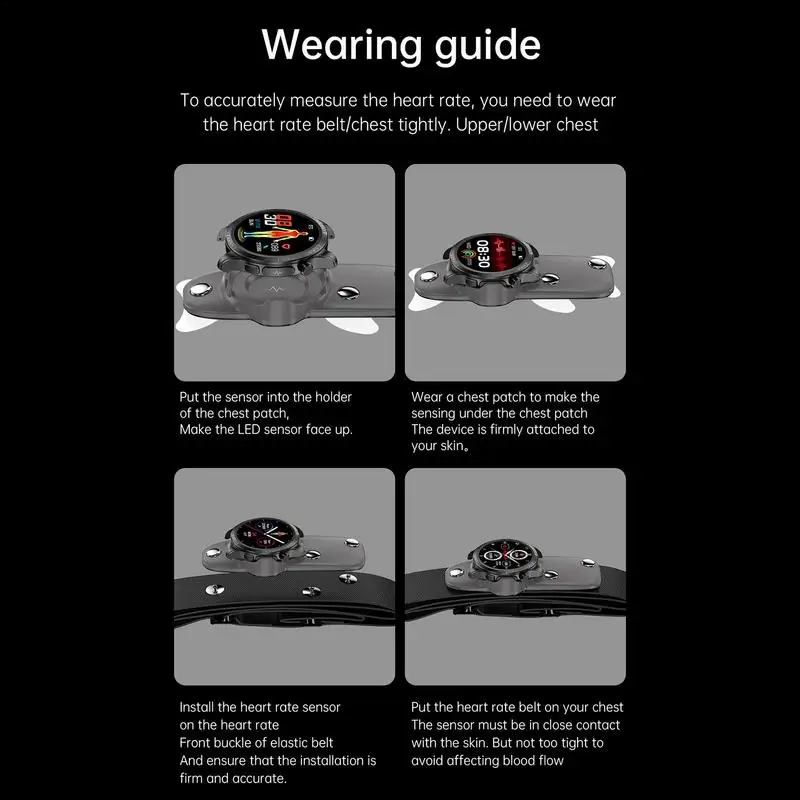 Wearing guide

To accurately measure the heart rate, you need to wear the heart rate belt/chest tightly. Upper/lower chest

08
30

08:30

Put the sensor into the holder of the chest patch,
Make the LED sensor face up.

Wear a chest patch to make the sensing under the chest patch
The device is firmly attached to your skin。

Install the heart rate sensor on the heart rate
Front buckle of elastic belt
And ensure that the installation is firm and accurate.

Put the heart rate belt on your chest
The sensor must be in close contact with the skin. But not too tight to avoid affecting blood flow