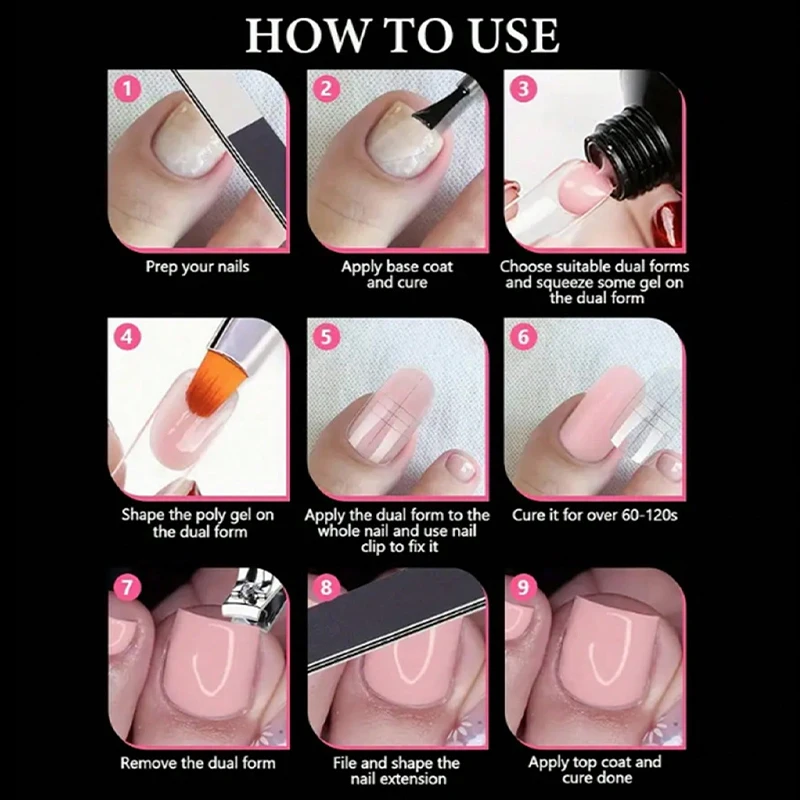 HOW TO USE

1
Prep your nails

2
Apply base coat and cure

3
Choose suitable dual forms and squeeze some gel on the dual form

4
Shape the poly gel on the dual form

5
Apply the dual form to the whole nail and use nail clip to fix it

6
Cure it for over 60-120s

7
Remove the dual form

8
File and shape the nail extension

9
Apply top coat and cure done