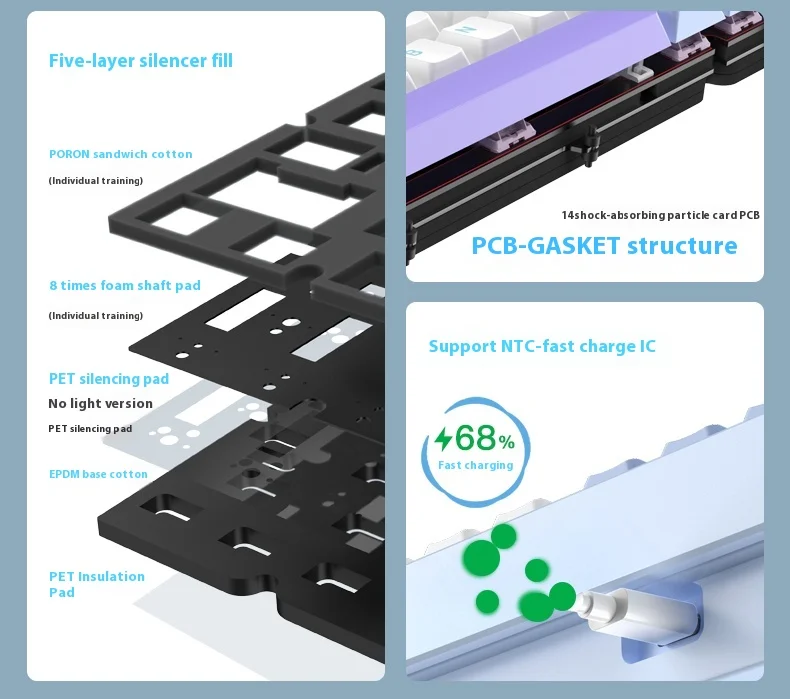 Five-layer silencer fill

PORON sandwich cotton

(Individual training)

8 times foam shaft pad

(Individual training)

PET silencing pad

No light version

PET silencing pad

EPDM base cotton

PET Insulation Pad

14shock-absorbing particle card PCB

PCB-GASKET structure

Support NTC-fast charge IC

68%

Fast charging