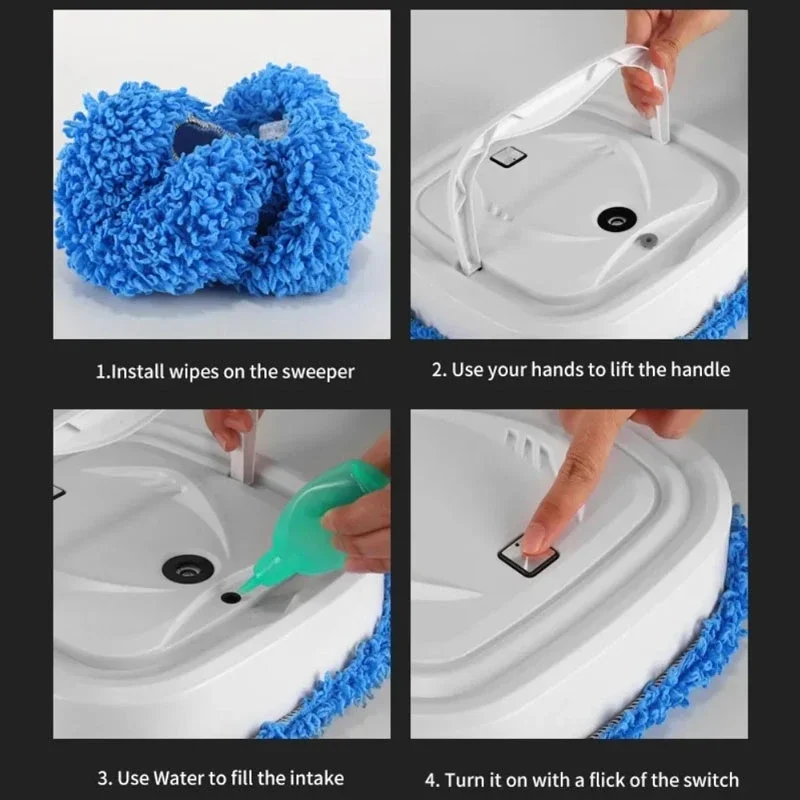 1.Install wipes on the sweeper

2. Use your hands to lift the handle

3. Use Water to fill the intake

4. Turn it on with a flick of the switch