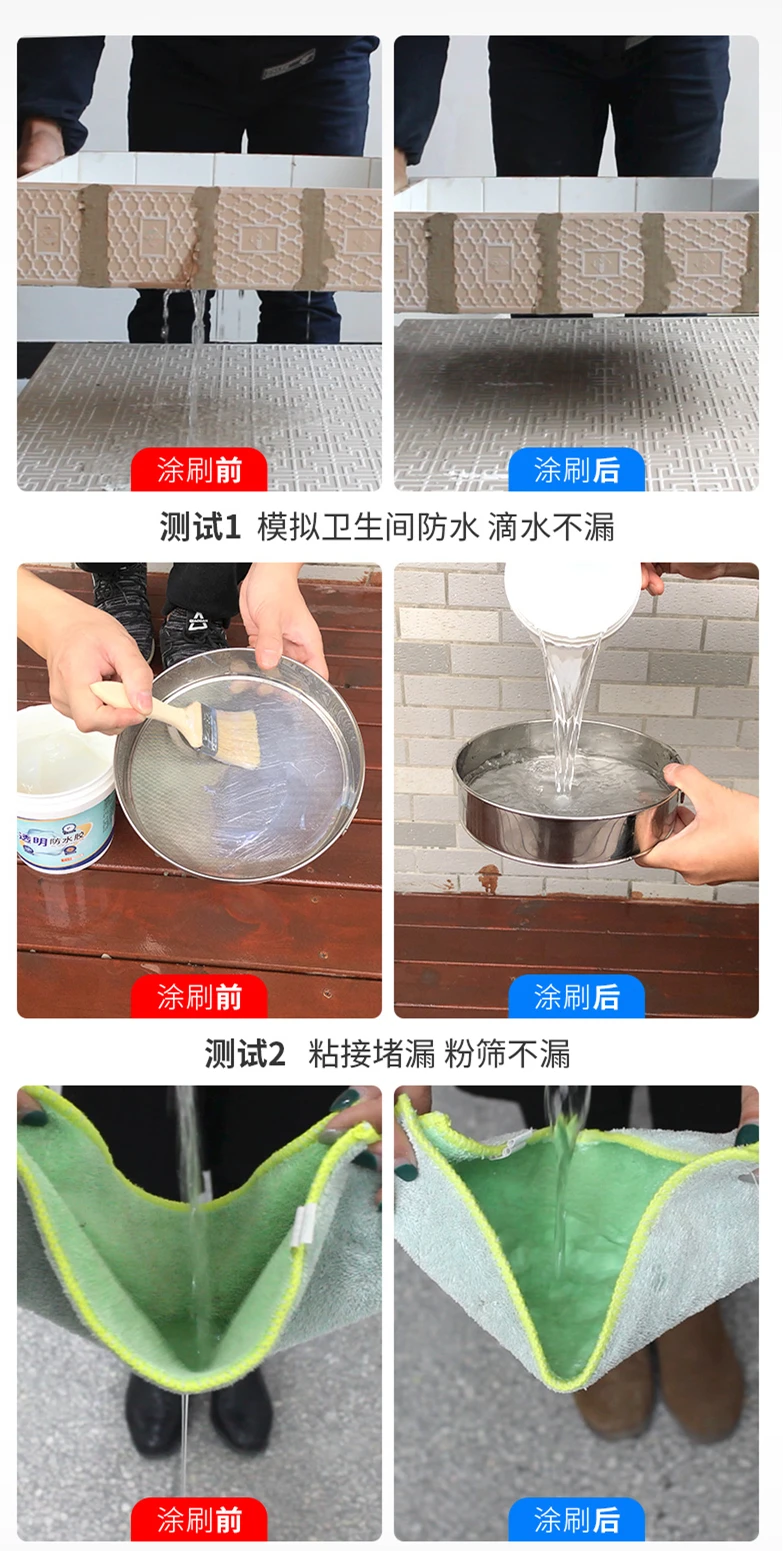 涂刷前

涂刷后

测试1 模拟卫生间防水 滴水不漏

透明防水胶

涂刷前

涂刷后

测试2 粘接堵漏 粉筛不漏

涂刷前

涂刷后