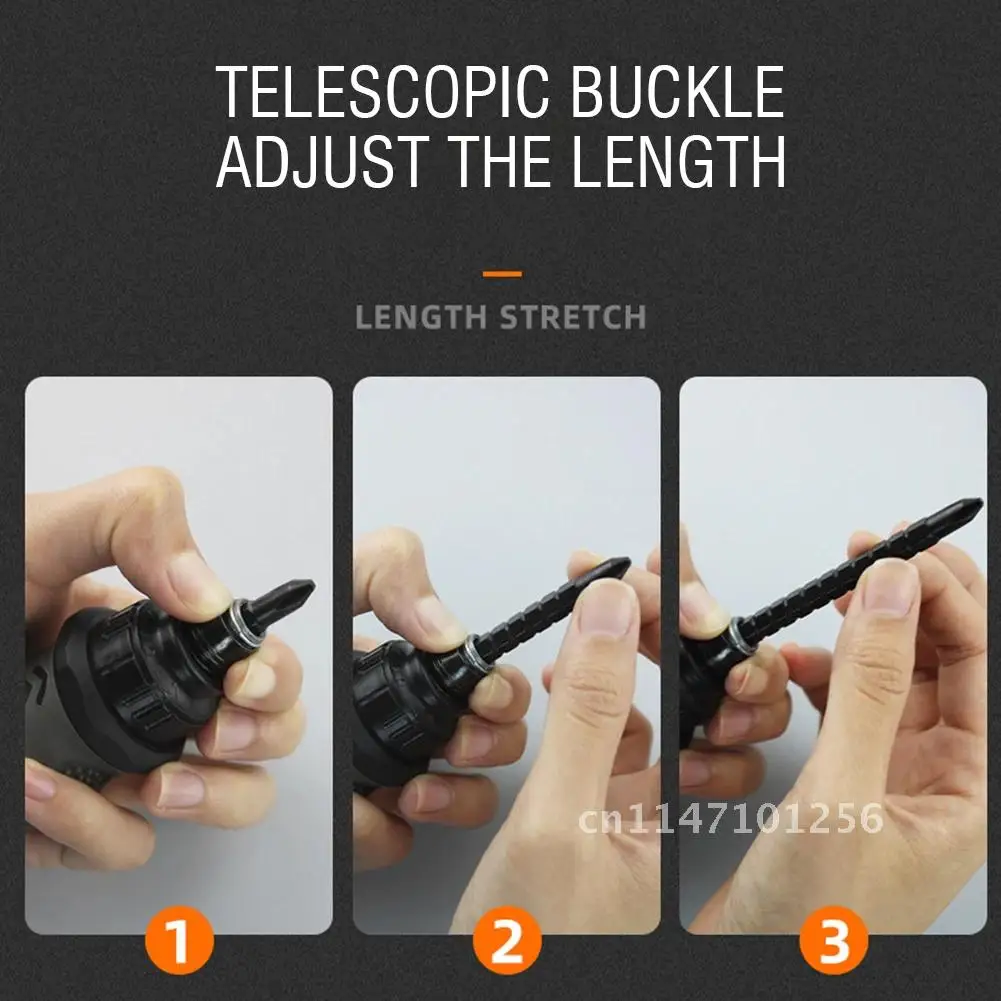 TELESCOPIC BUCKLE
ADJUST THE LENGTH

LENGTH STRETCH

cn1147101256

1

2

3