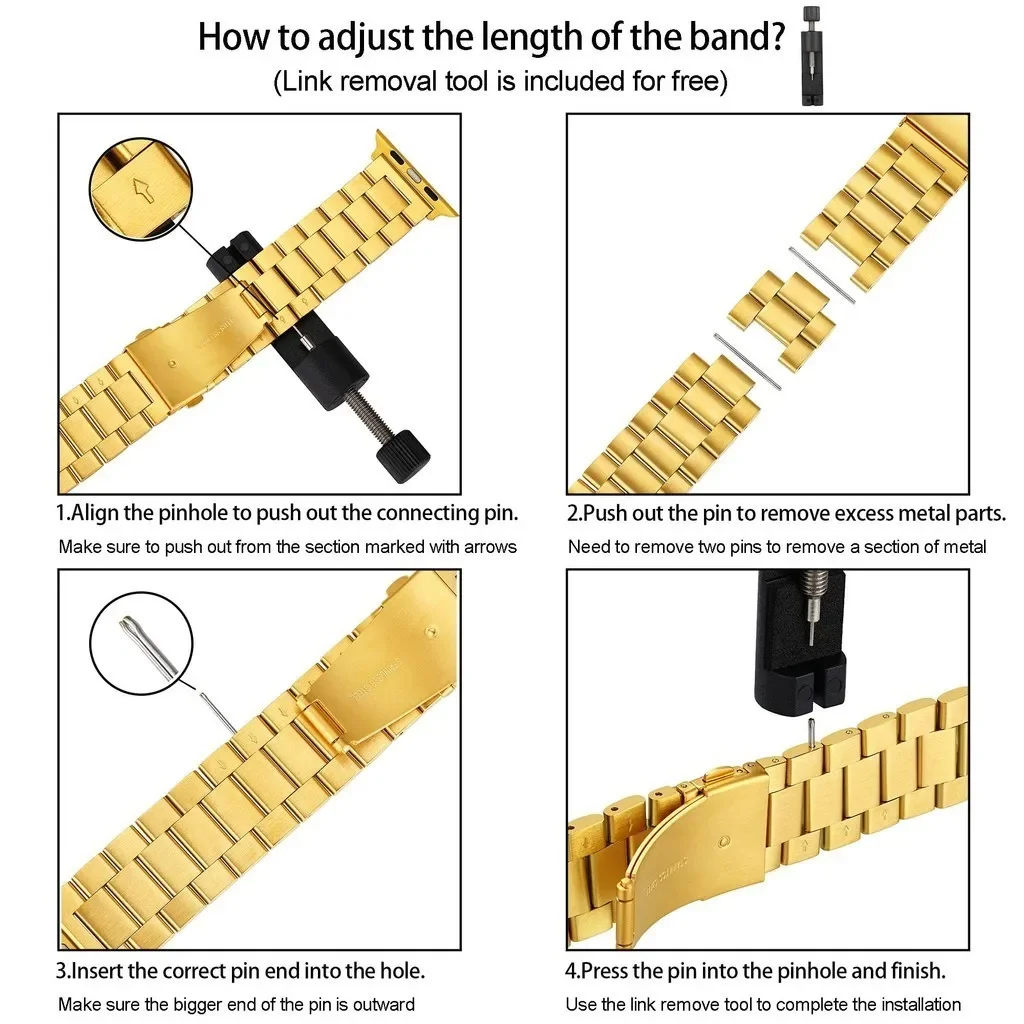 How to adjust the length of the band?
(Link removal tool is included for free)

1.Align the pinhole to push out the connecting pin.
Make sure to push out from the section marked with arrows

2.Push out the pin to remove excess metal parts.
Need to remove two pins to remove a section of metal

3.Insert the correct pin end into the hole.
Make sure the bigger end of the pin is outward

4.Press the pin into the pinhole and finish.
Use the link remove tool to complete the installation