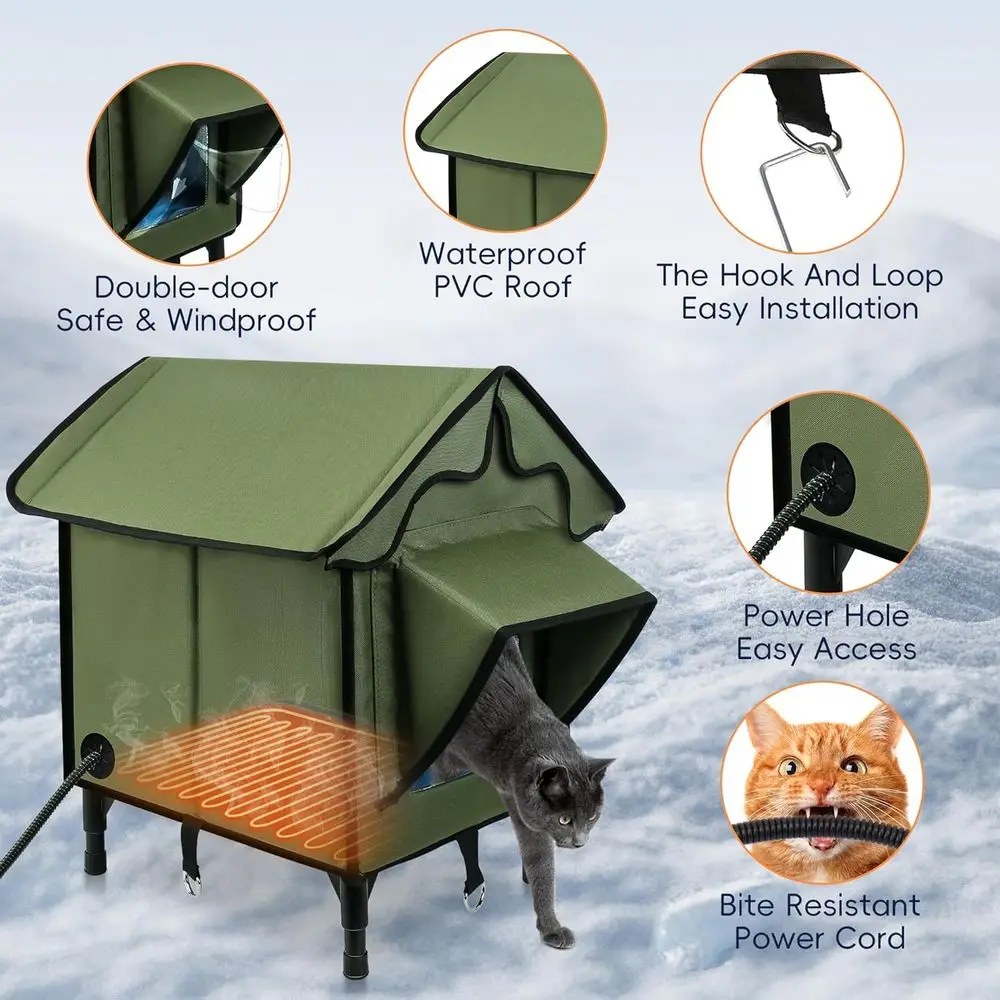 Double-door
Safe & Windproof

Waterproof
PVC Roof

The Hook And Loop
Easy Installation

Power Hole
Easy Access

Bite Resistant
Power Cord