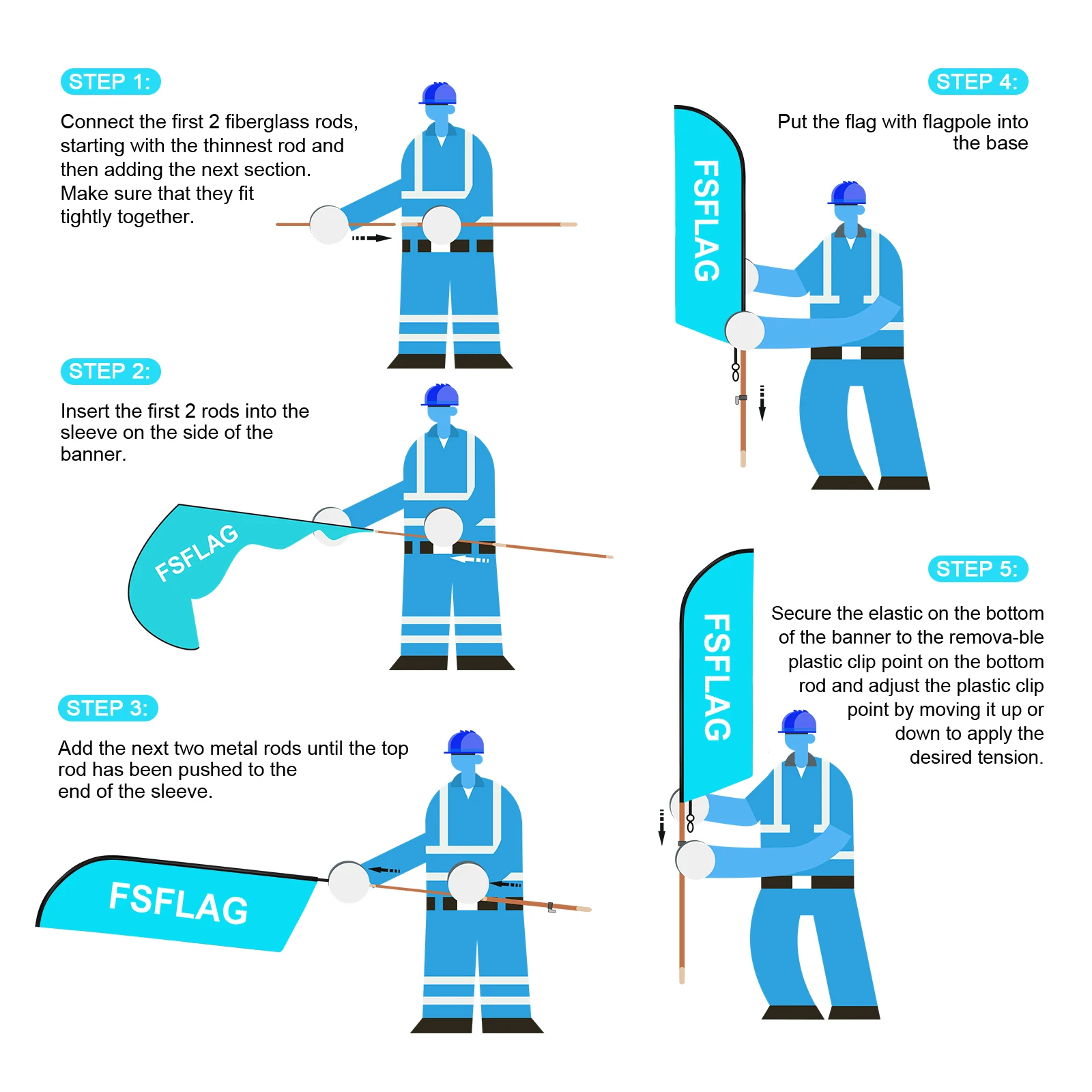 STEP 1:

Connect the first 2 fiberglass rods, starting with the thinnest rod and then adding the next section. Make sure that they fit tightly together.

STEP 2:

Insert the first 2 rods into the sleeve on the side of the banner.

FSFLAG

STEP 3:

Add the next two metal rods until the top rod has been pushed to the end of the sleeve.

FSFLAG

STEP 4:

Put the flag with flagpole into the base

FSFLAG

STEP 5:

Secure the elastic on the bottom of the banner to the remova-ble plastic clip point on the bottom rod and adjust the plastic clip point by moving it up or down to apply the desired tension.

FSFLAG