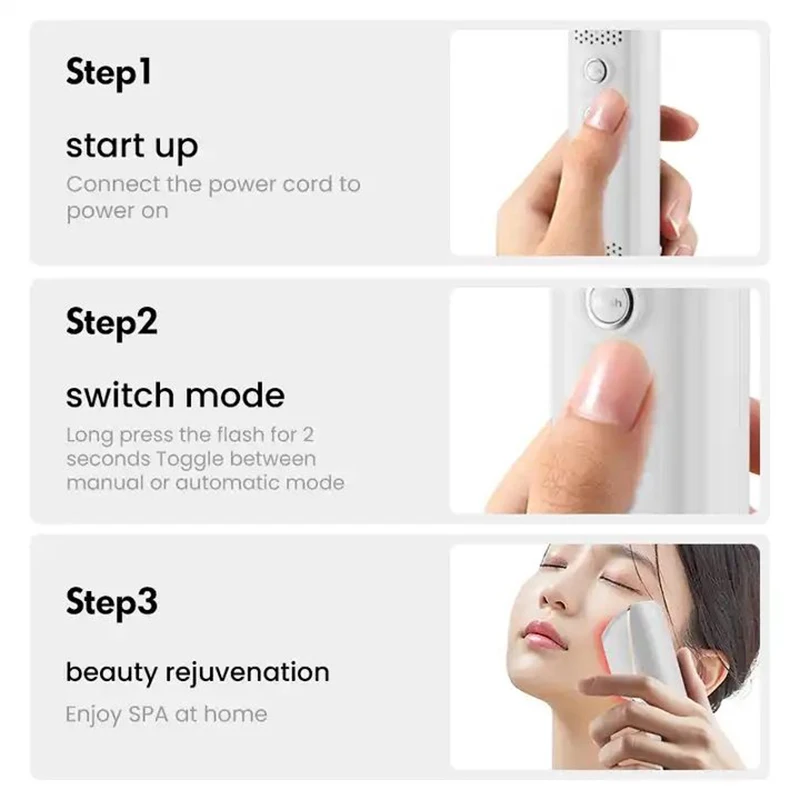 Step1

start up

Connect the power cord to power on

Step2

switch mode

Long press the flash for 2 seconds Toggle between manual or automatic mode

Step3

beauty rejuvenation

Enjoy SPA at home