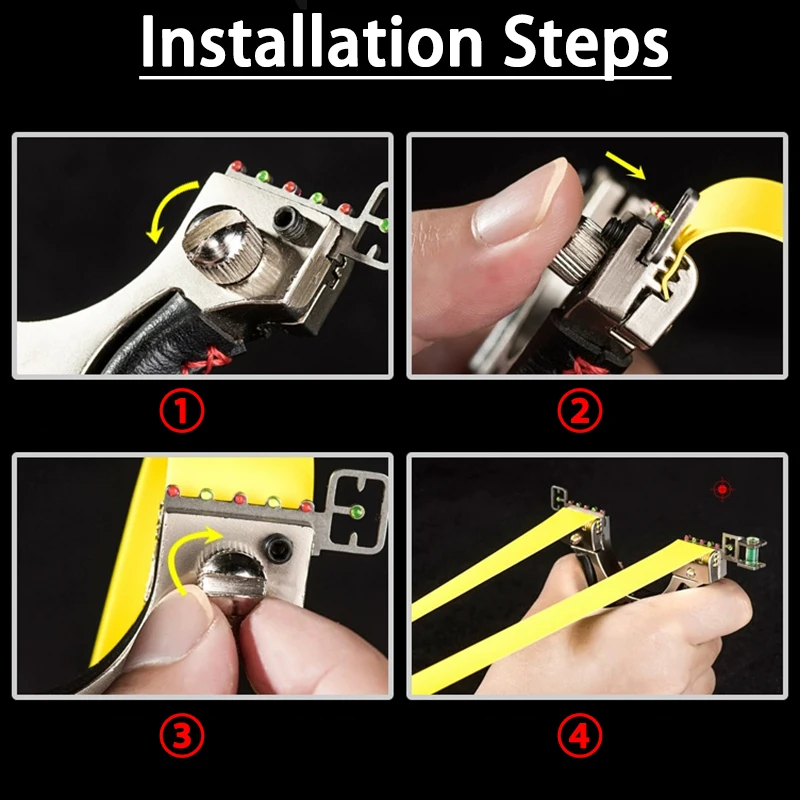 Installation Steps

①

②

③

④