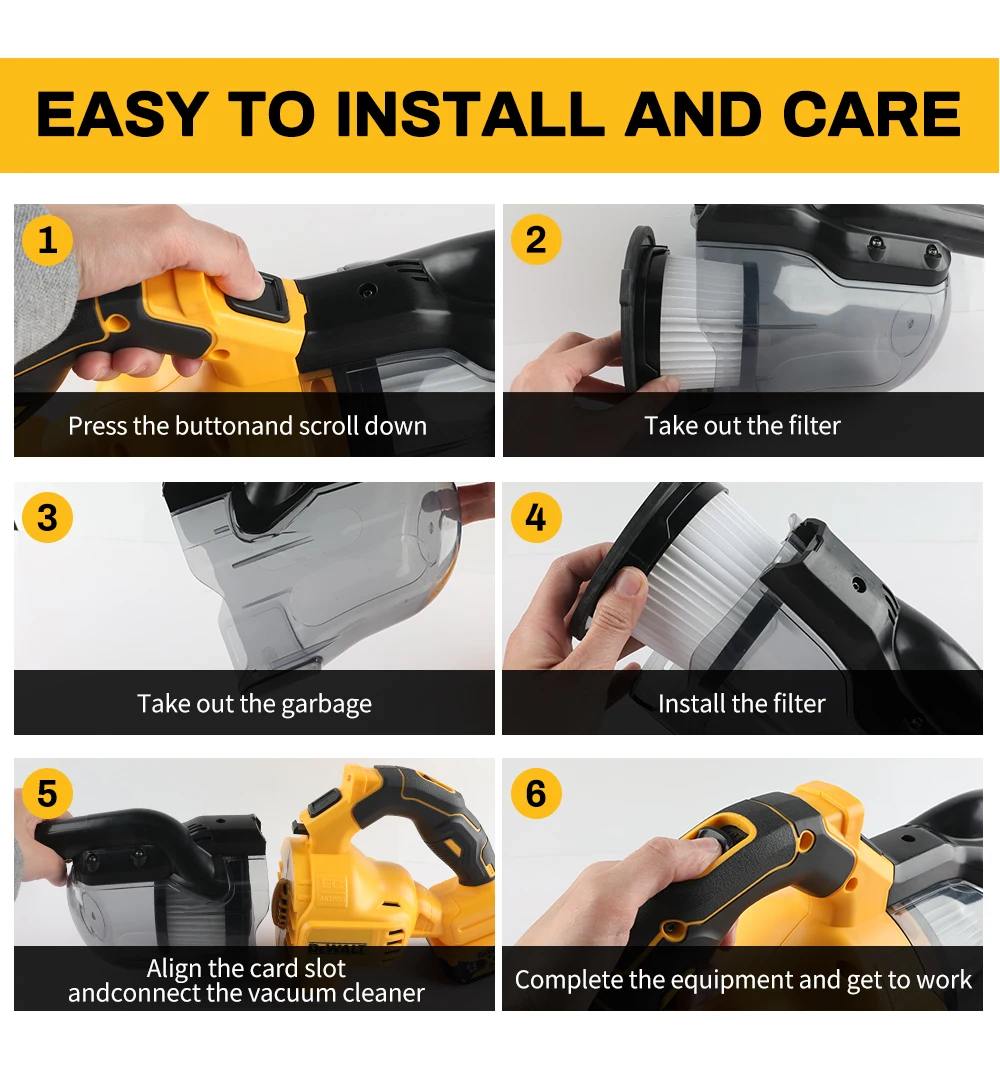 EASY TO INSTALL AND CARE

1
Press the buttonand scroll down

2
Take out the filter

3
Take out the garbage

4
Install the filter

5
Align the card slot andconnect the vacuum cleaner

6
Complete the equipment and get to work