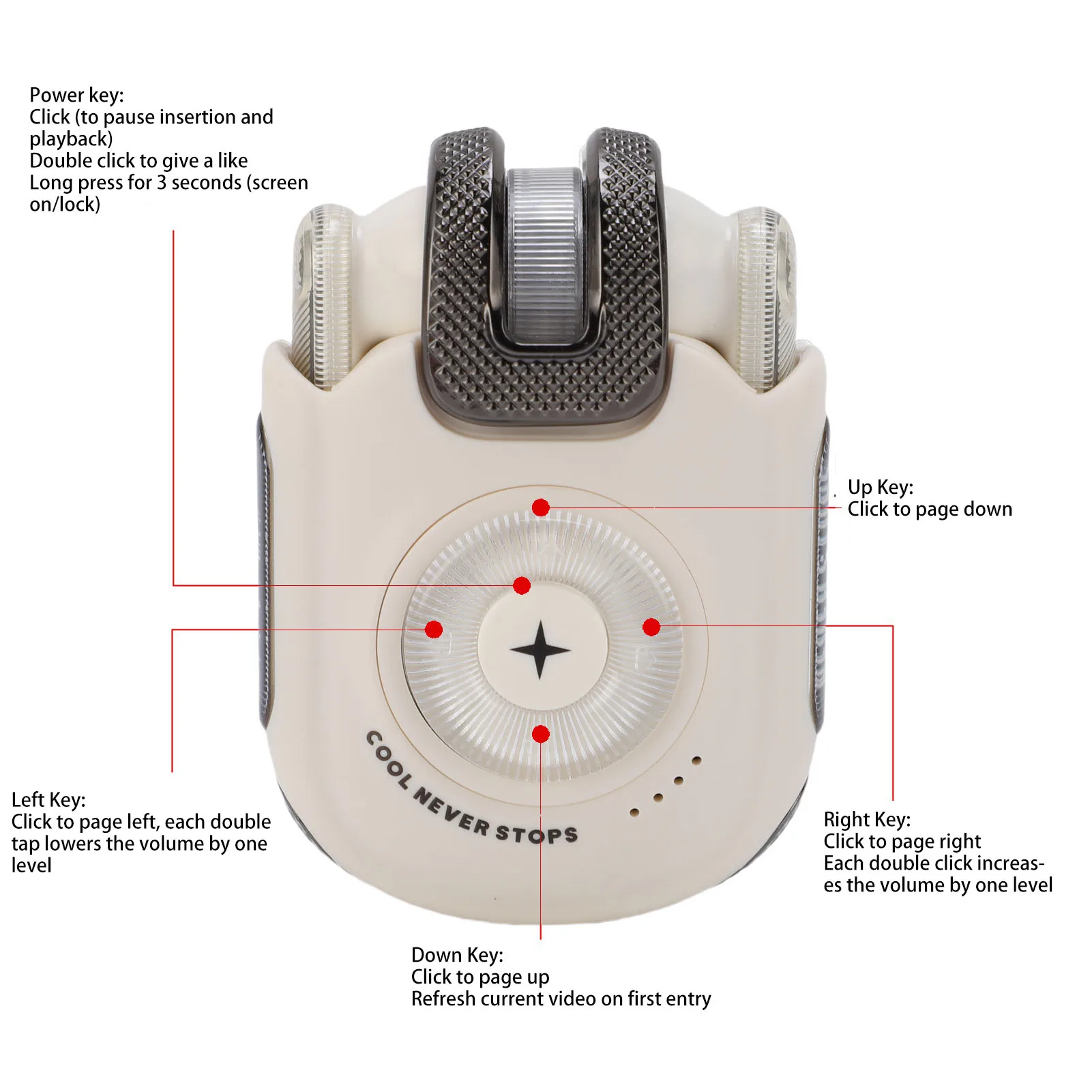 Power key:
Click (to pause insertion and playback)
Double click to give a like
Long press for 3 seconds (screen on/lock)

Up Key:
Click to page down

Left Key:
Click to page left, each double tap lowers the volume by one level

COOL NEVER STOPS

Right Key:
Click to page right
Each double click increases the volume by one level

Down Key:
Click to page up
Refresh current video on first entry