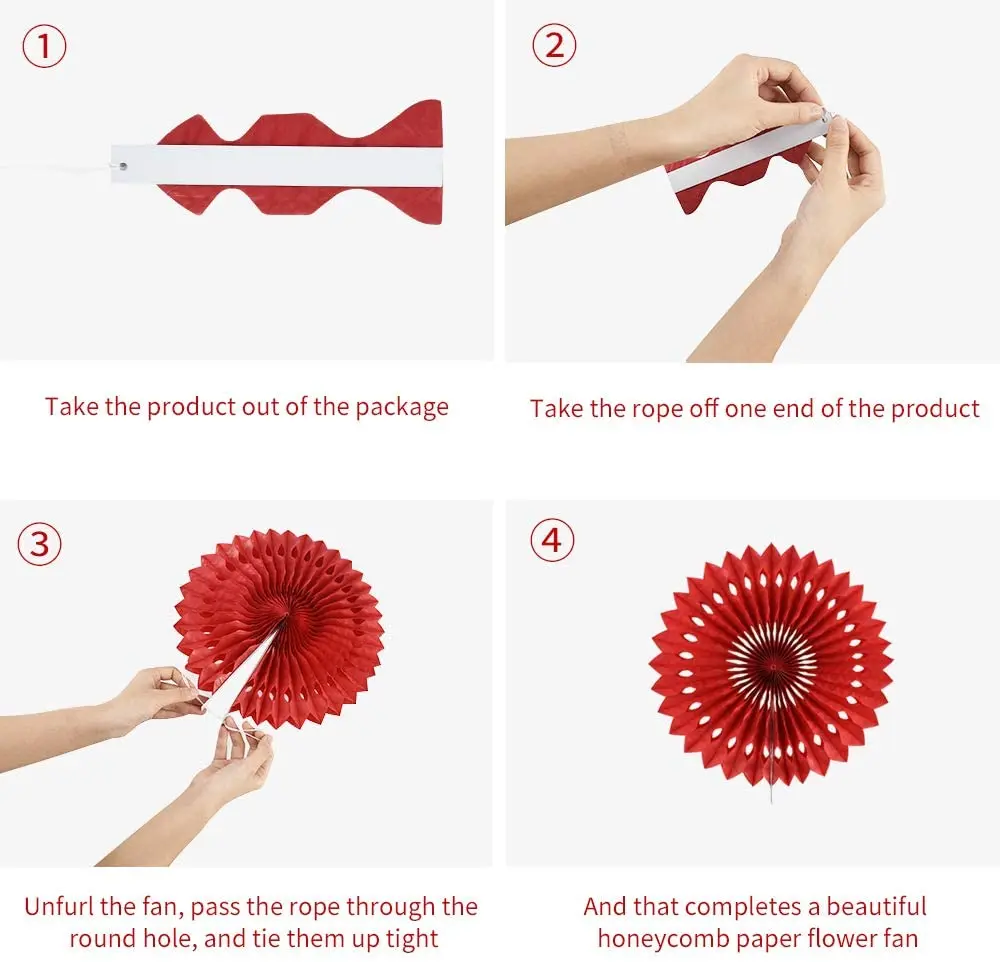 ①

Take the product out of the package

②

Take the rope off one end of the product

③

Unfurl the fan, pass the rope through the round hole, and tie them up tight

④

And that completes a beautiful honeycomb paper flower fan