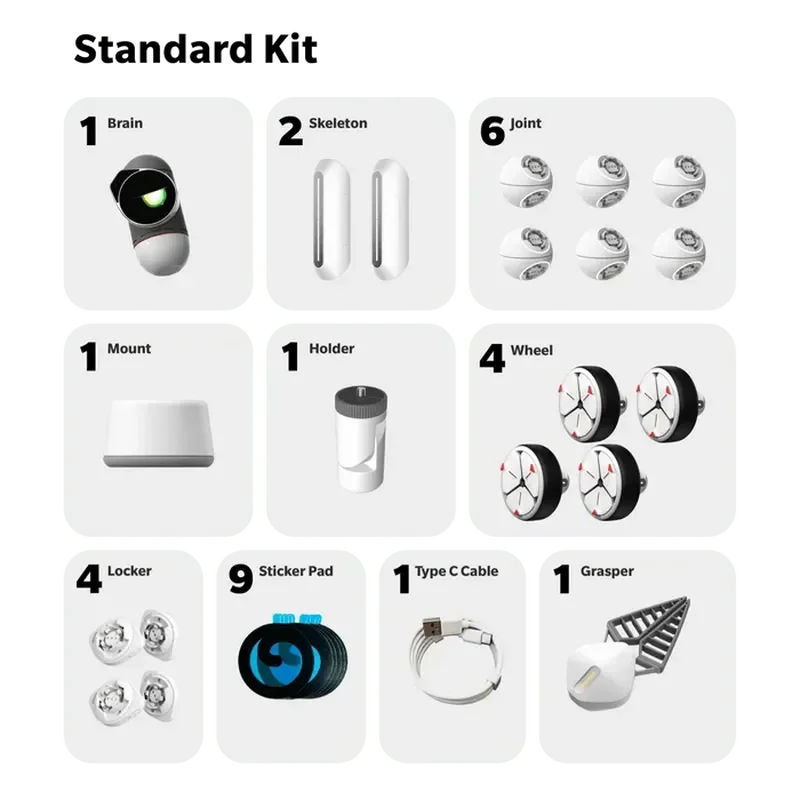 Standard Kit

1 Brain

2 Skeleton

6 Joint

1 Mount

1 Holder

4 Wheel

4 Locker

9 Sticker Pad

1 Type C Cable

1 Grasper