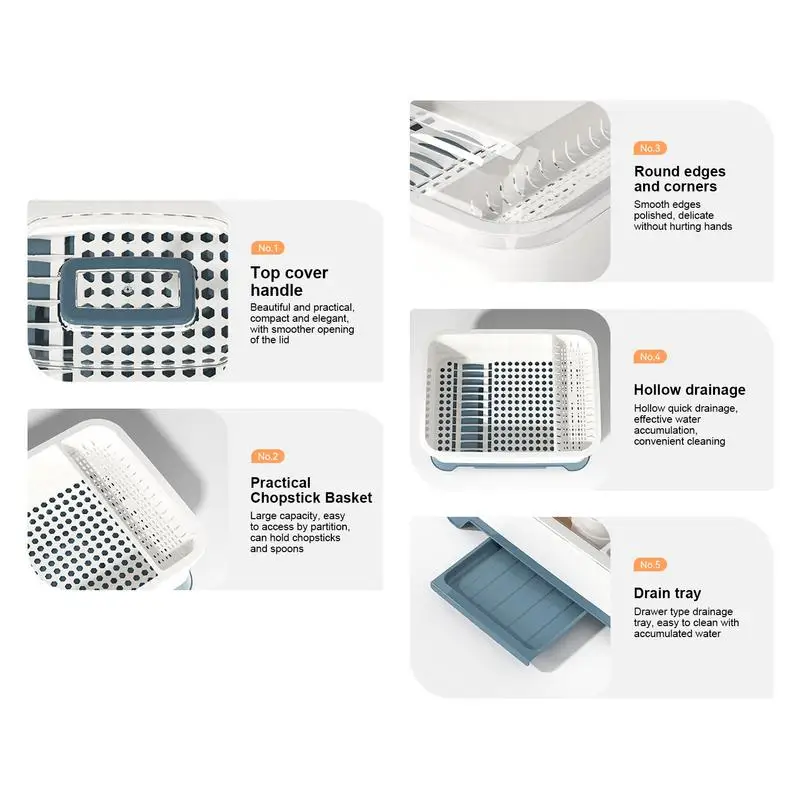 No.1

Top cover handle

Beautiful and practical, compact and elegant, with smoother opening of the lid

No.2

Practical Chopstick Basket

Large capacity, easy to access by partition, can hold chopsticks and spoons

No.3

Round edges and corners

Smooth edges polished, delicate without hurting hands

No.4

Hollow drainage

Hollow quick drainage, effective water accumulation, convenient cleaning

No.5

Drain tray

Drawer type drainage tray, easy to clean with accumulated water