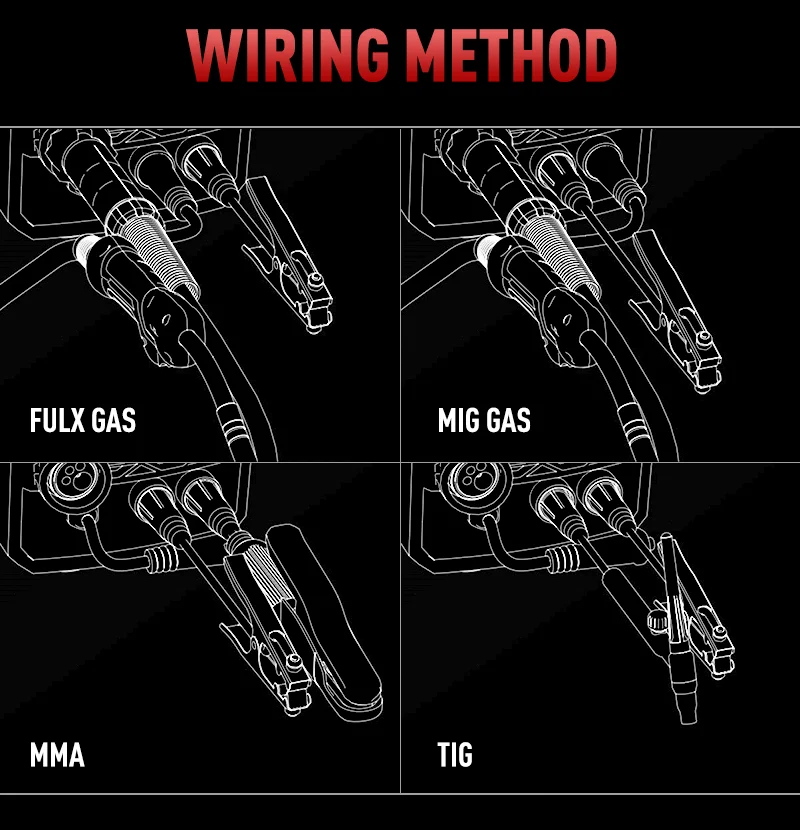 WIRING METHOD

FULX GAS

MIG GAS

MMA

TIG