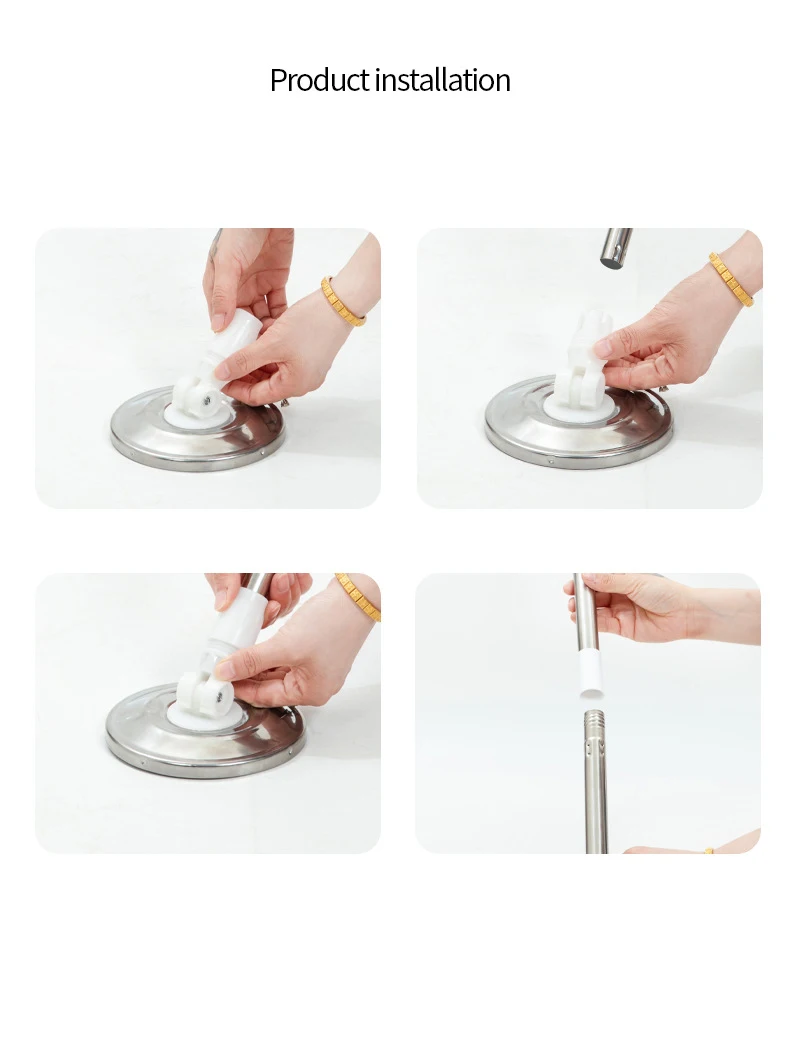 Product installation