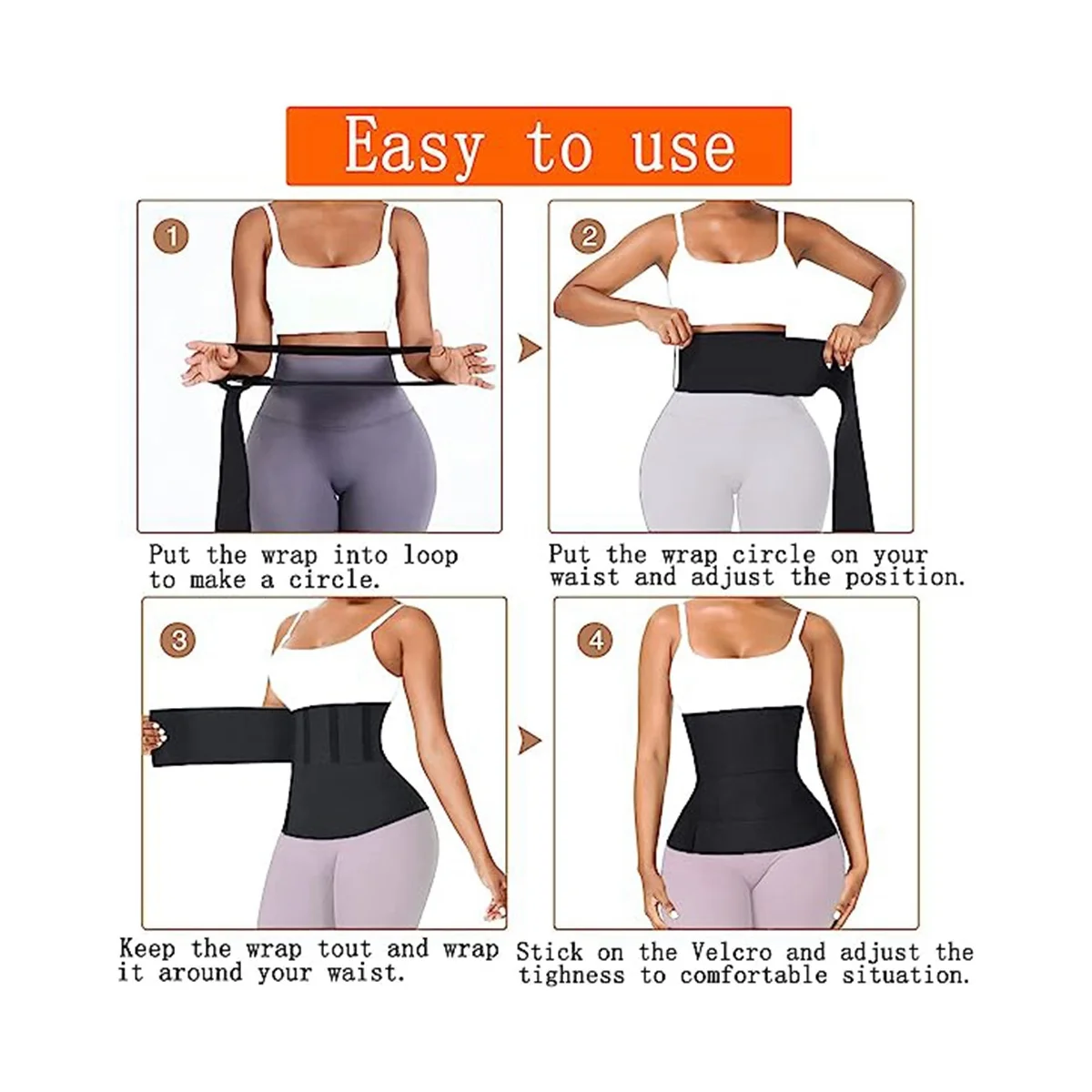 Easy to use

1

Put the wrap into loop to make a circle.

2

Put the wrap circle on your waist and adjust the position.

3

Keep the wrap tout and wrap it around your waist.

4

Stick on the Velcro and adjust the tighness to comfortable situation.