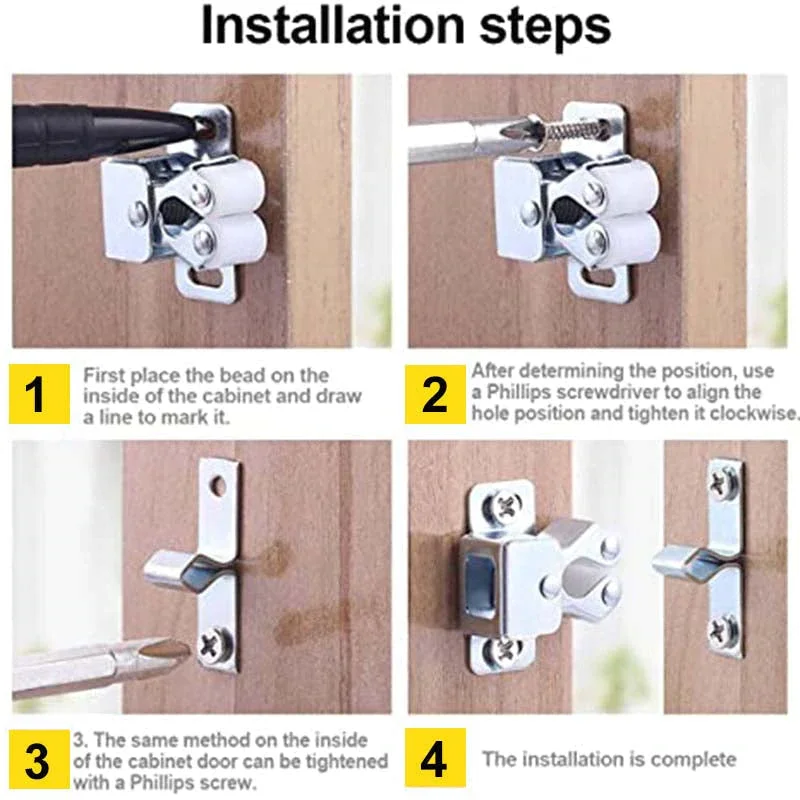 Installation steps

1 First place the bead on the inside of the cabinet and draw a line to mark it.

2 After determining the position, use a Phillips screwdriver to align the hole position and tighten it clockwise.

3 3. The same method on the inside of the cabinet door can be tightened with a Phillips screw.

4 The installation is complete