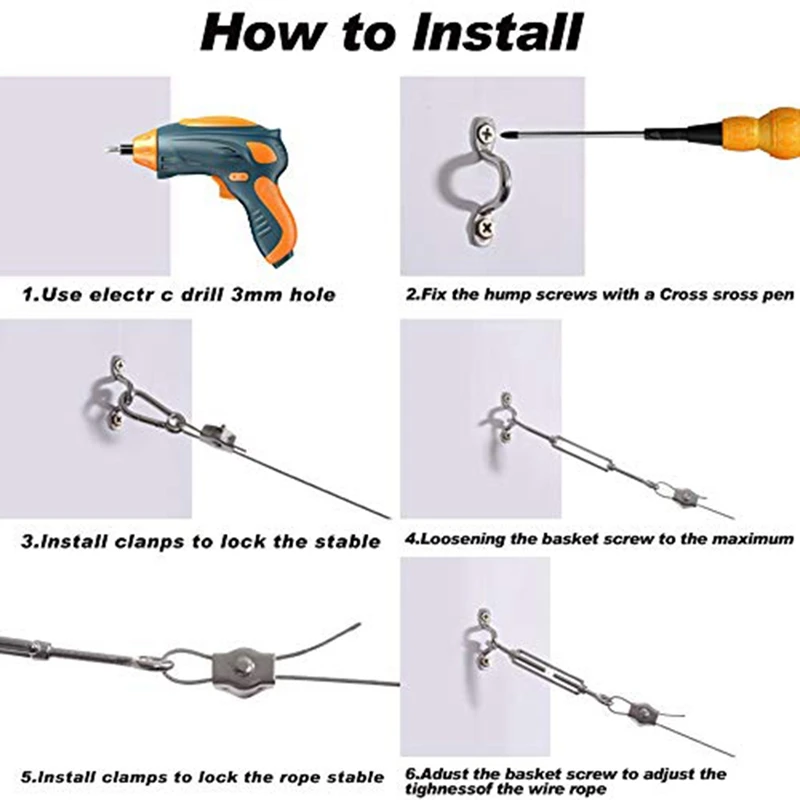 How to Install

1.Use electr c drill 3mm hole

2.Fix the hump screws with a Cross sross pen

3.Install clanps to lock the stable

4.Loosening the basket screw to the maximum

5.Install clamps to lock the rope stable

6.Adust the basket screw to adjust the tighnessof the wire rope