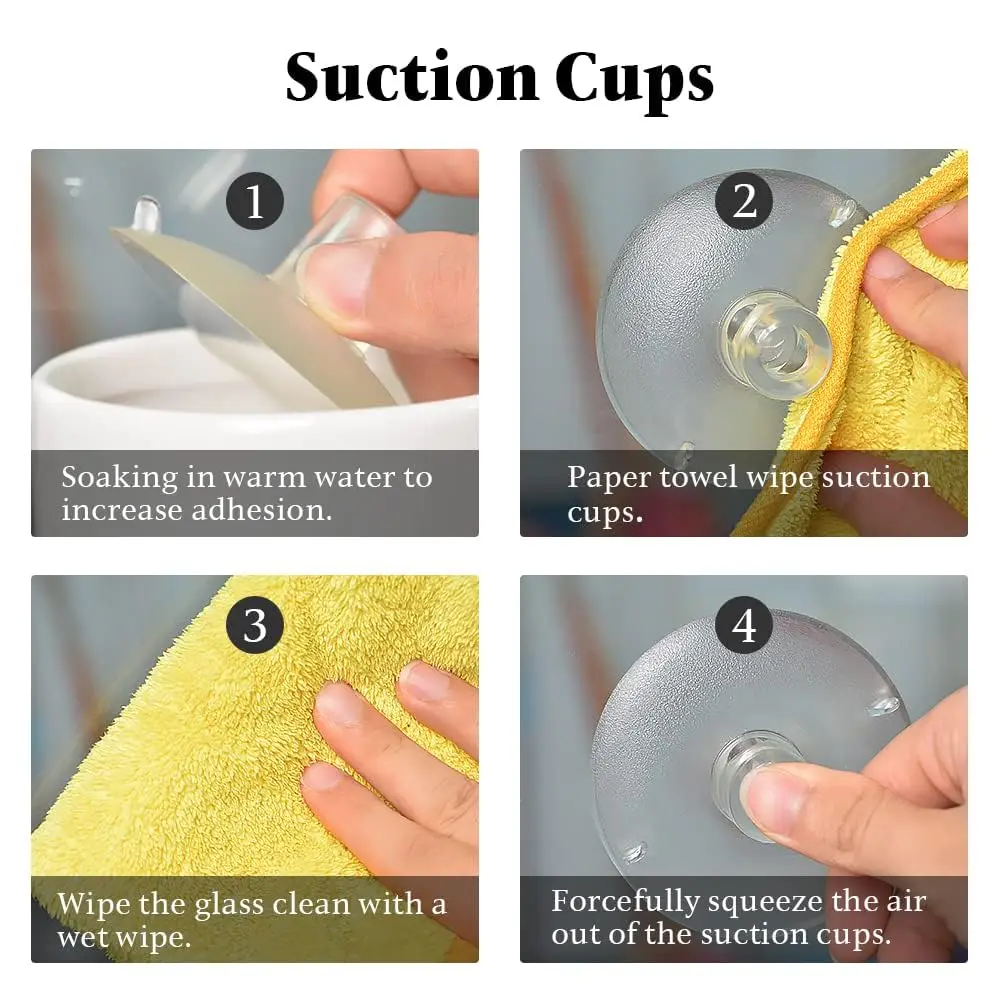 Suction Cups

1

Soaking in warm water to increase adhesion.

2

Paper towel wipe suction cups.

3

Wipe the glass clean with a wet wipe.

4

Forcefully squeeze the air out of the suction cups.