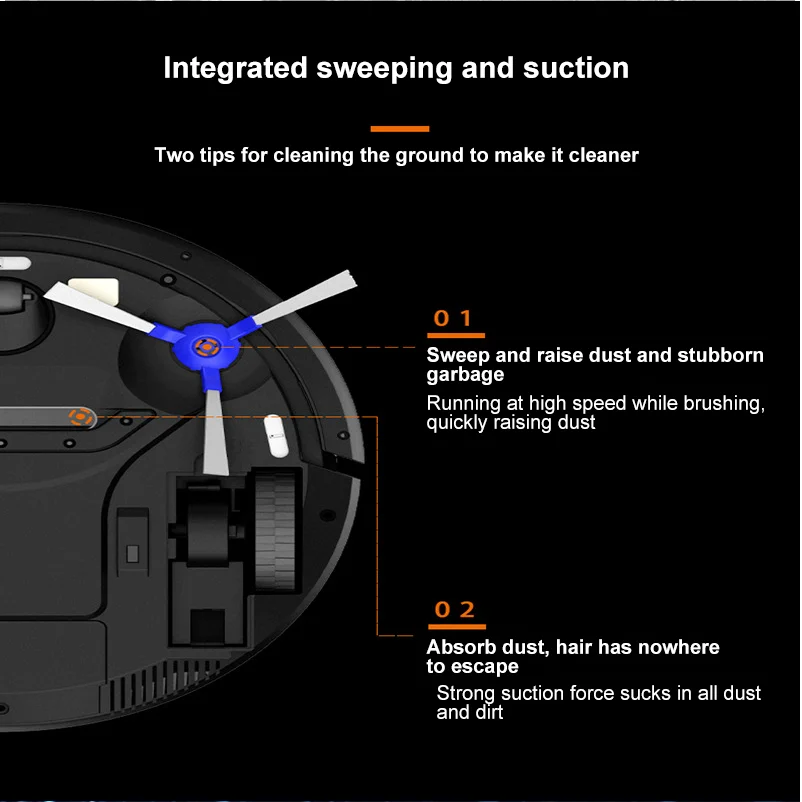 Integrated sweeping and suction

Two tips for cleaning the ground to make it cleaner

0 1

Sweep and raise dust and stubborn garbage

Running at high speed while brushing, quickly raising dust

0 2

Absorb dust, hair has nowhere to escape

Strong suction force sucks in all dust and dirt