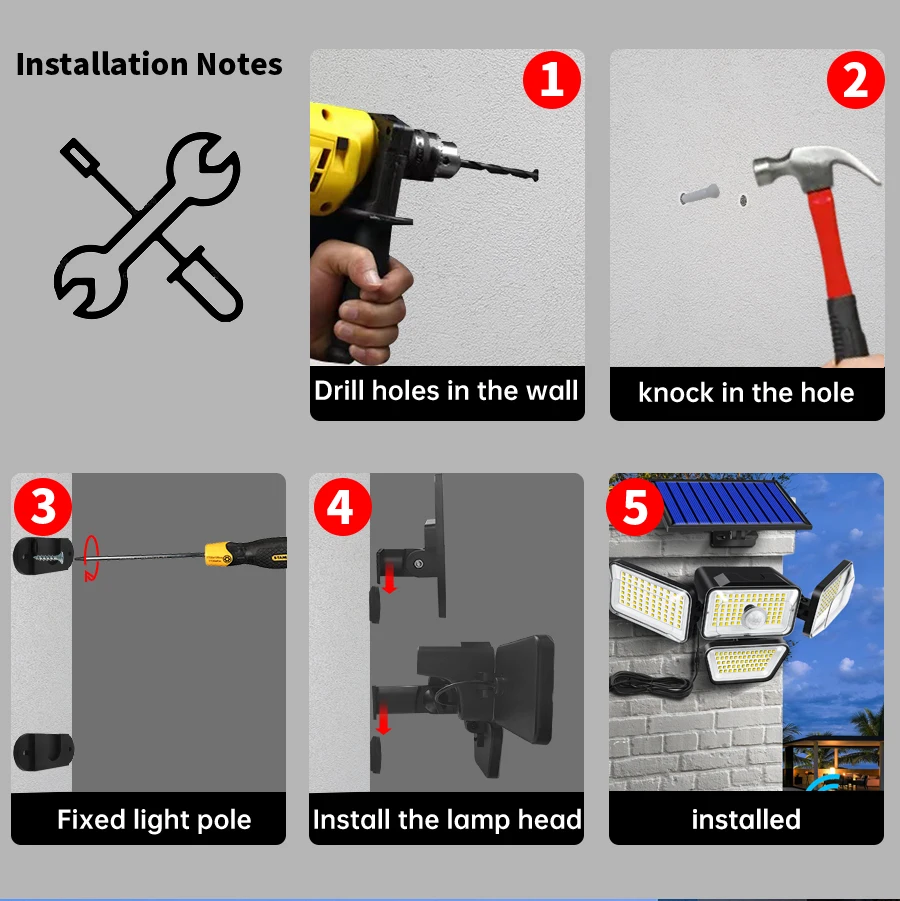 Installation Notes

1
Drill holes in the wall

2
knock in the hole

3
Fixed light pole

4
Install the lamp head

5
installed