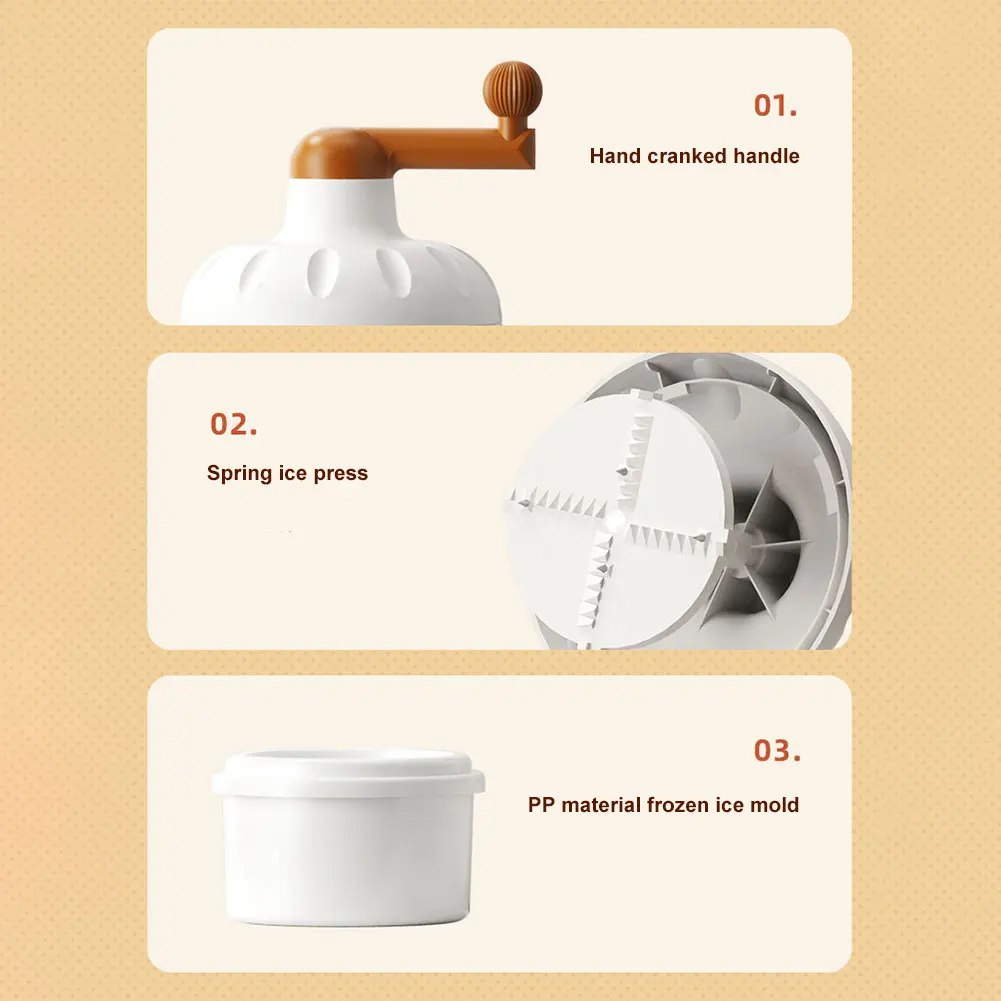 01.

Hand cranked handle

02.

Spring ice press

03.

PP material frozen ice mold