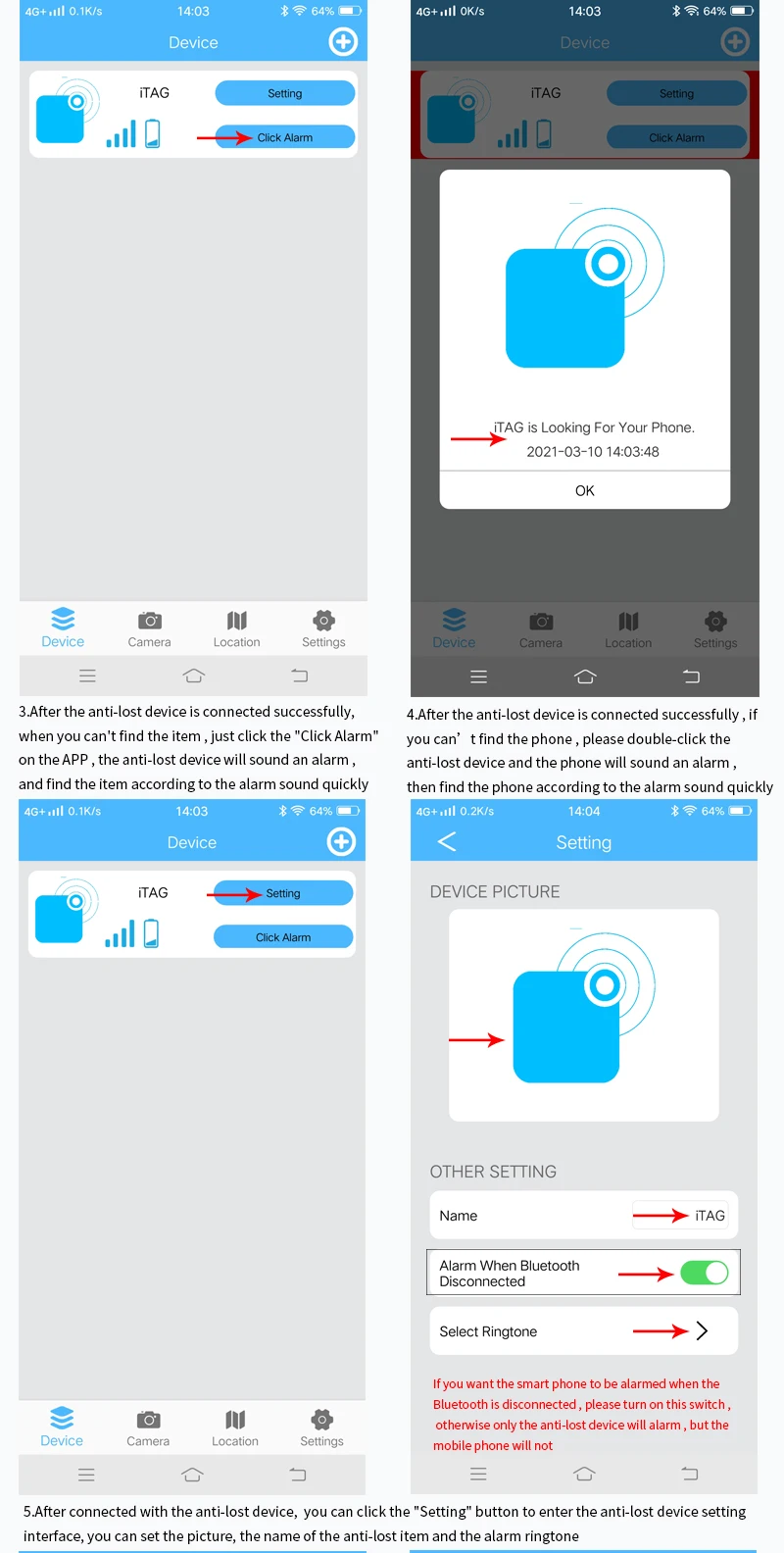 4G+ 0.1K/s 14:03 64%

Device

iTAG

Setting

Click Alarm

Device Camera Location Settings

3.After the anti-lost device is connected successfully, when you can't find the item , just click the "Click Alarm" on the APP , the anti-lost device will sound an alarm , and find the item according to the alarm sound quickly

4G+ 0K/s 14:03 64%

Device

iTAG

Setting

Click Alarm

iTAG is Looking For Your Phone.

2021-03-10 14:03:48

OK

Device Camera Location Settings

4.After the anti-lost device is connected successfully , if you can’ t find the phone , please double-click the anti-lost device and the phone will sound an alarm , then find the phone according to the alarm sound quickly

4G+ 0.1K/s 14:03 64%

Device

iTAG

Setting

Click Alarm

Device Camera Location Settings

4G+ 0.2K/s 14:04 64%

Setting

DEVICE PICTURE

OTHER SETTING

Name iTAG

Alarm When Bluetooth Disconnected

Select Ringtone

If you want the smart phone to be alarmed when the Bluetooth is disconnected , please turn on this switch , otherwise only the anti-lost device will alarm , but the mobile phone will not

5.After connected with the anti-lost device, you can click the "Setting" button to enter the anti-lost device setting interface, you can set the picture, the name of the anti-lost item and the alarm ringtone