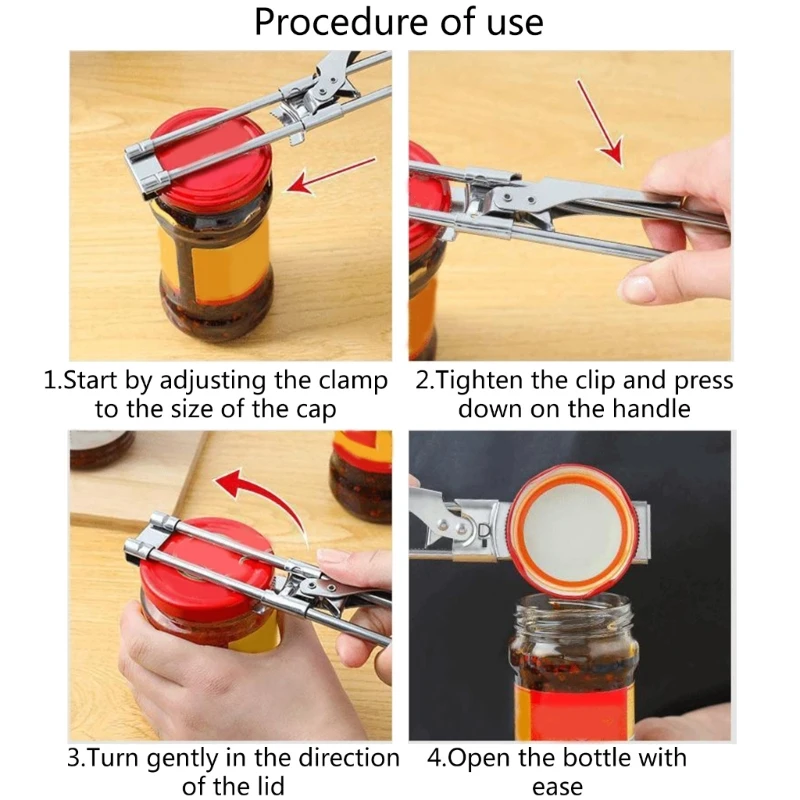 Procedure of use

1.Start by adjusting the clamp to the size of the cap

2.Tighten the clip and press down on the handle

3.Turn gently in the direction of the lid

4.Open the bottle with ease