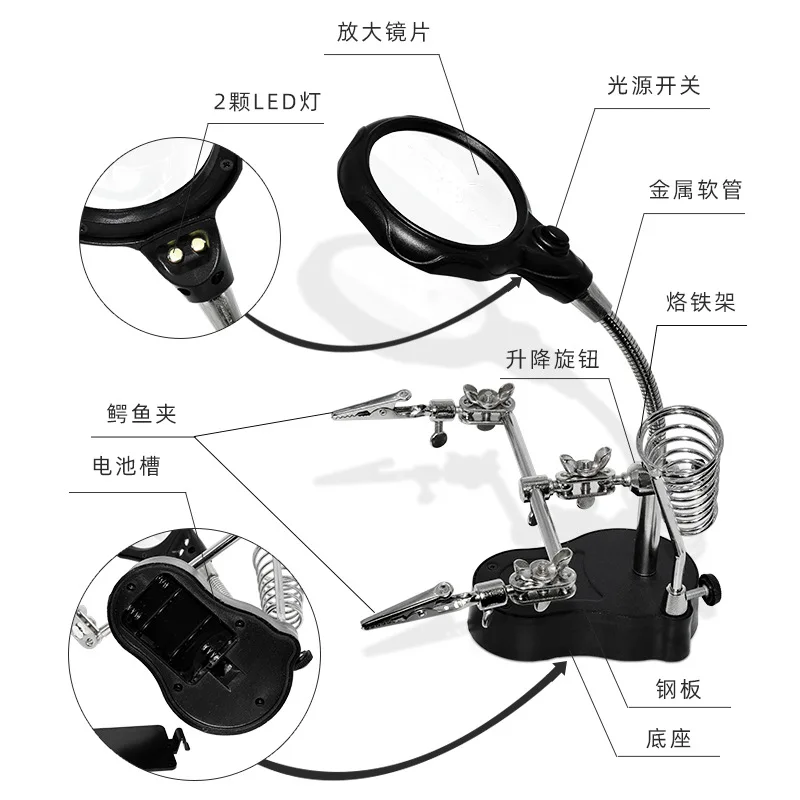 放大镜片

2颗LED灯

光源开关

金属软管

烙铁架

升降旋钮

鳄鱼夹

电池槽

钢板

底座