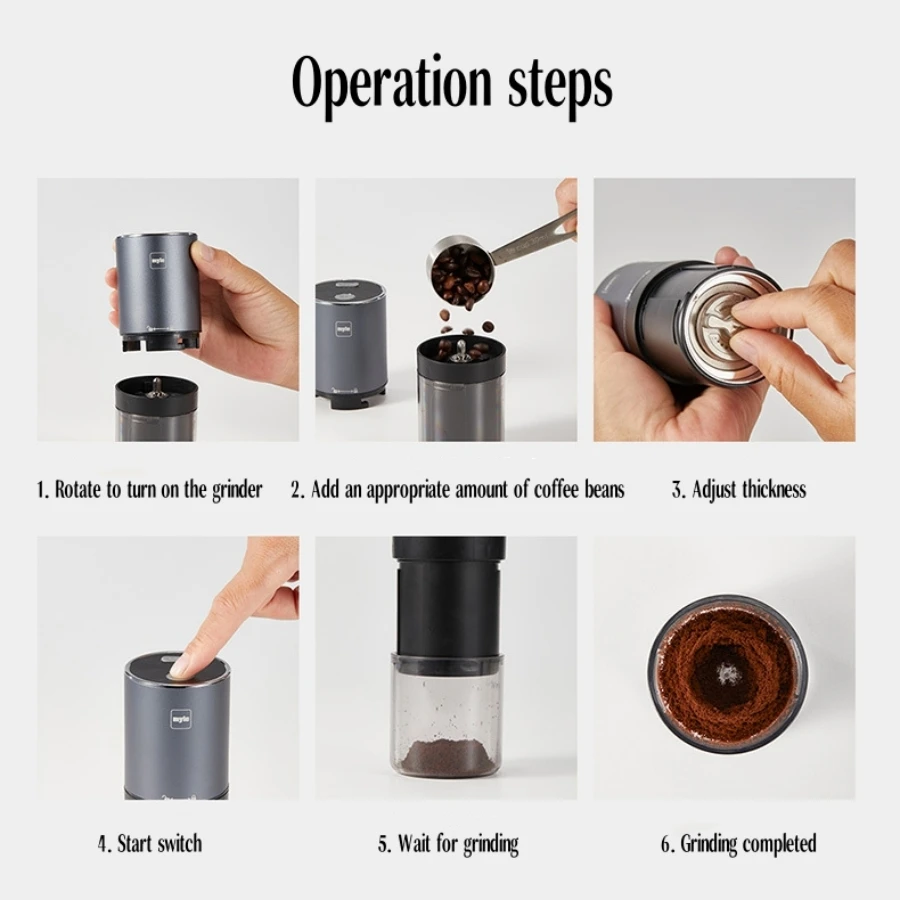 Operation steps

1. Rotate to turn on the grinder

2. Add an appropriate amount of coffee beans

3. Adjust thickness

4. Start switch

5. Wait for grinding

6. Grinding completed