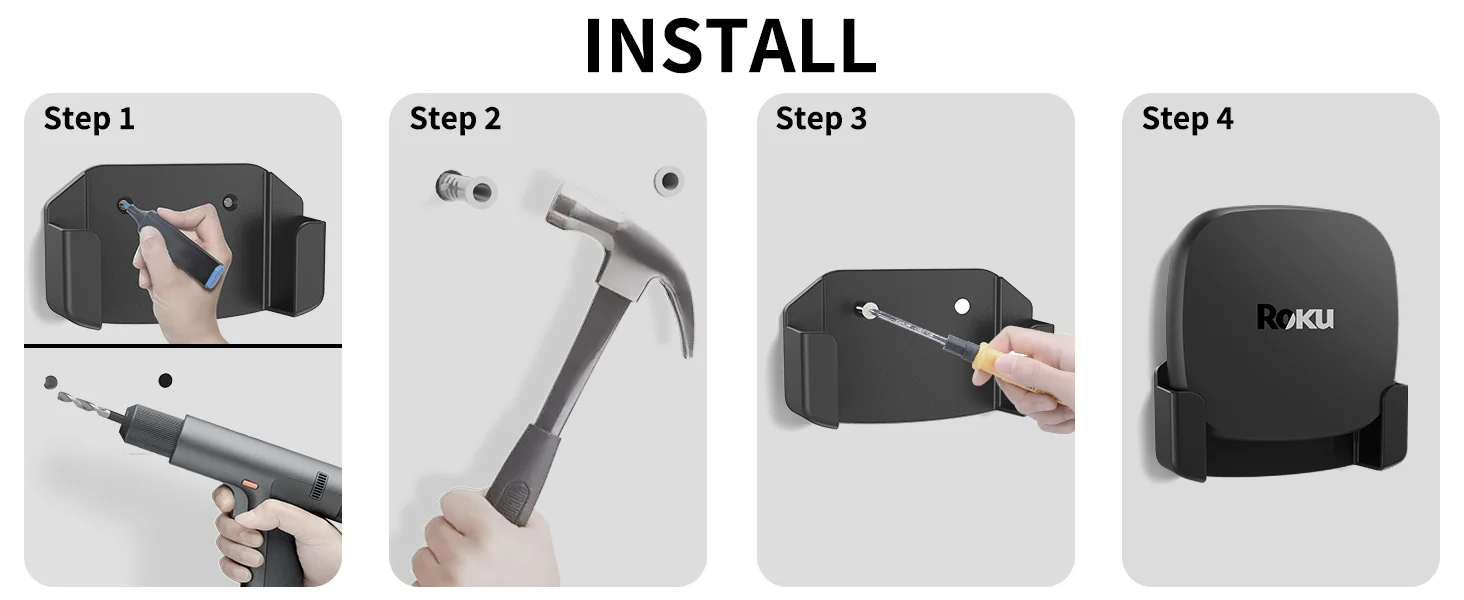 INSTALL

Step 1

Step 2

Step 3

Step 4

Roku