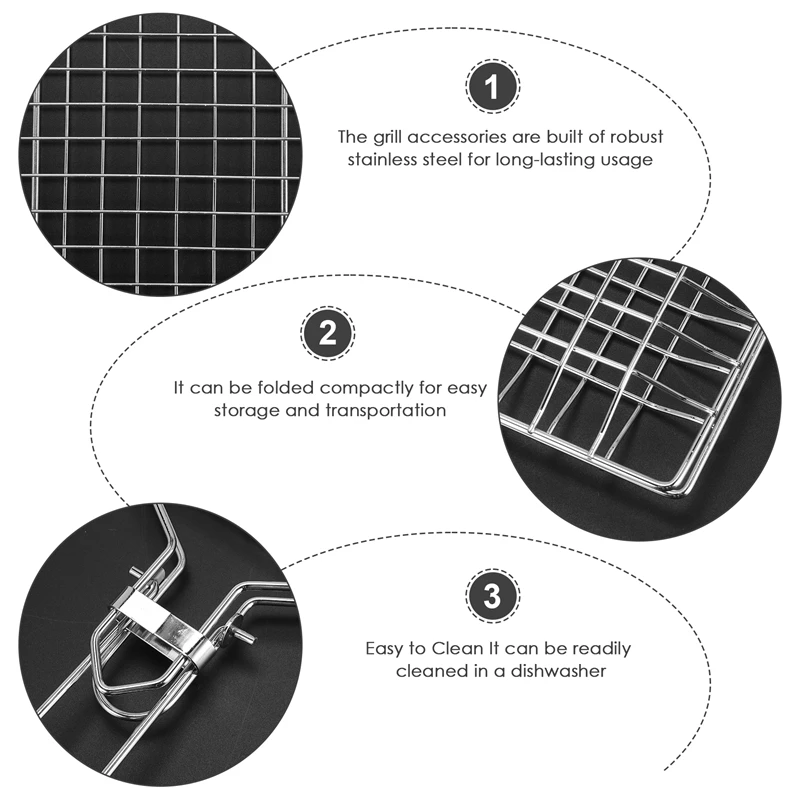 1

The grill accessories are built of robust stainless steel for long-lasting usage

2

It can be folded compactly for easy storage and transportation

3

Easy to Clean It can be readily cleaned in a dishwasher